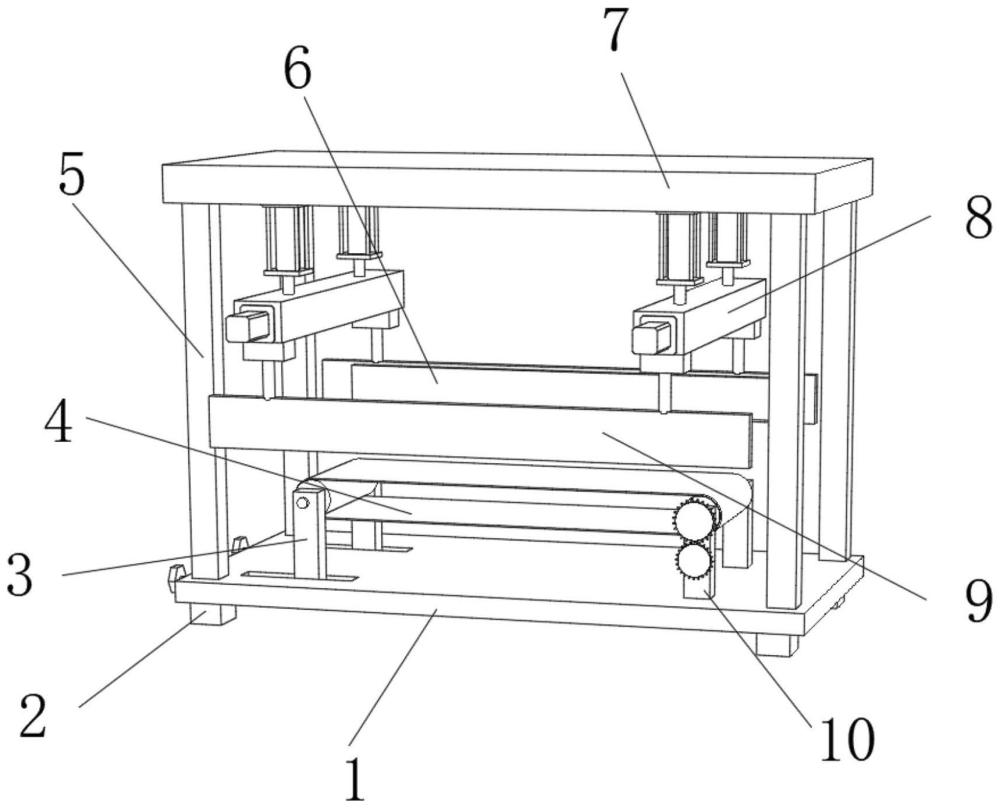 7
6
5
8
4
3
9
2
10
1