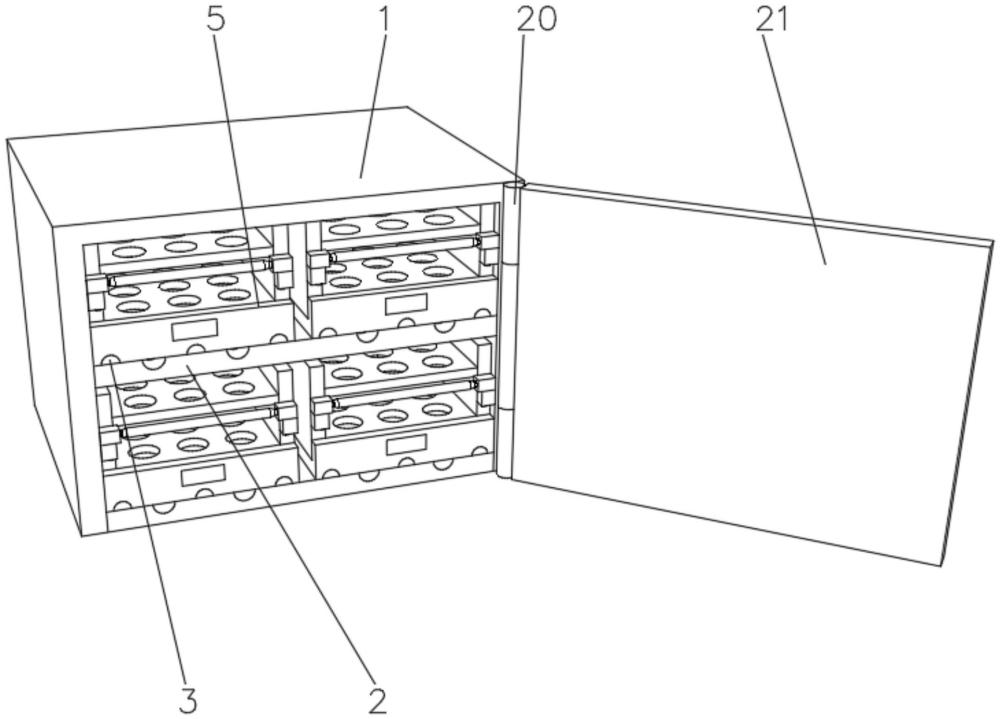 5
1
20
21
3
2