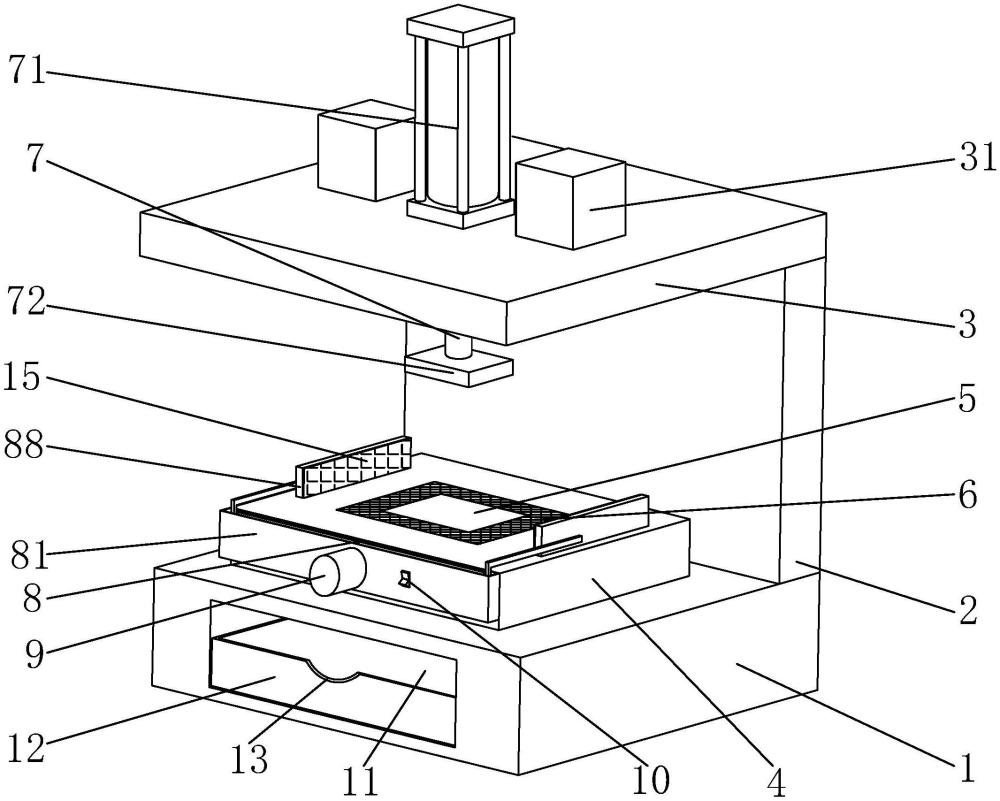 71
7
72
15
88
81
8
9
12
13
11
10
4
1
2
6
5
3
31