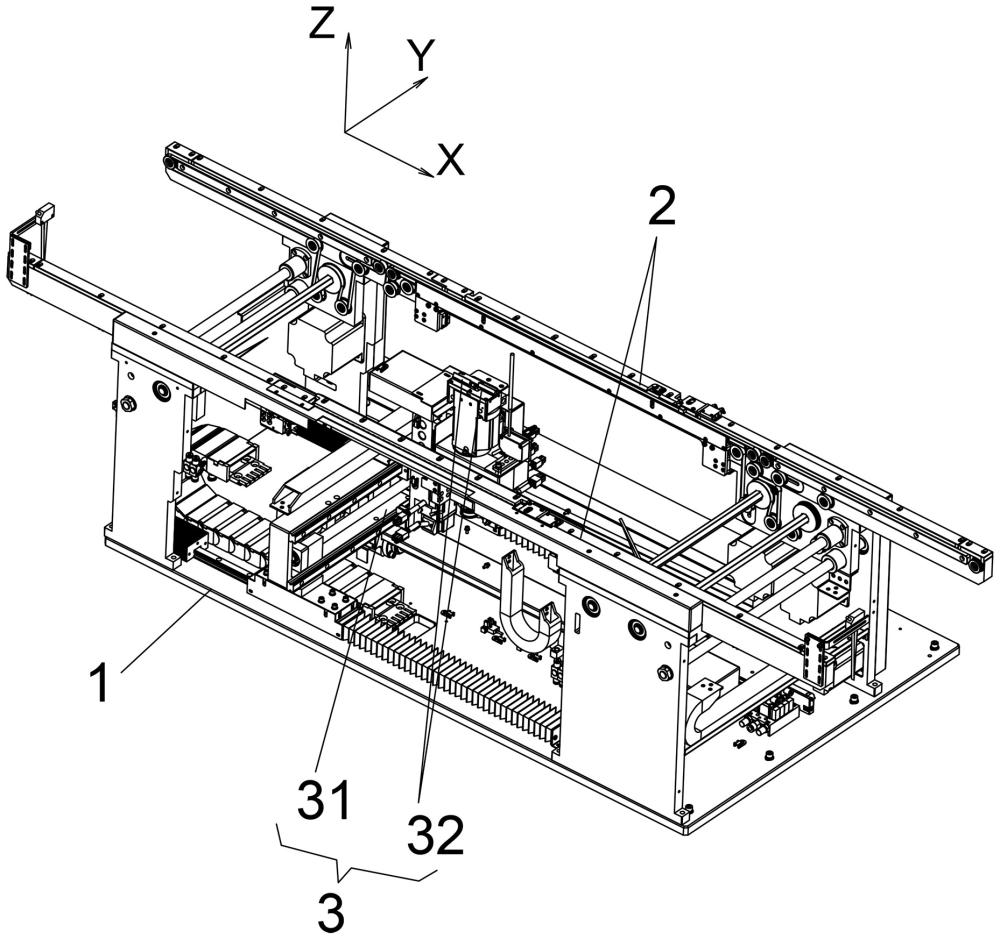 Z
Y
X
2
1
31
32
3