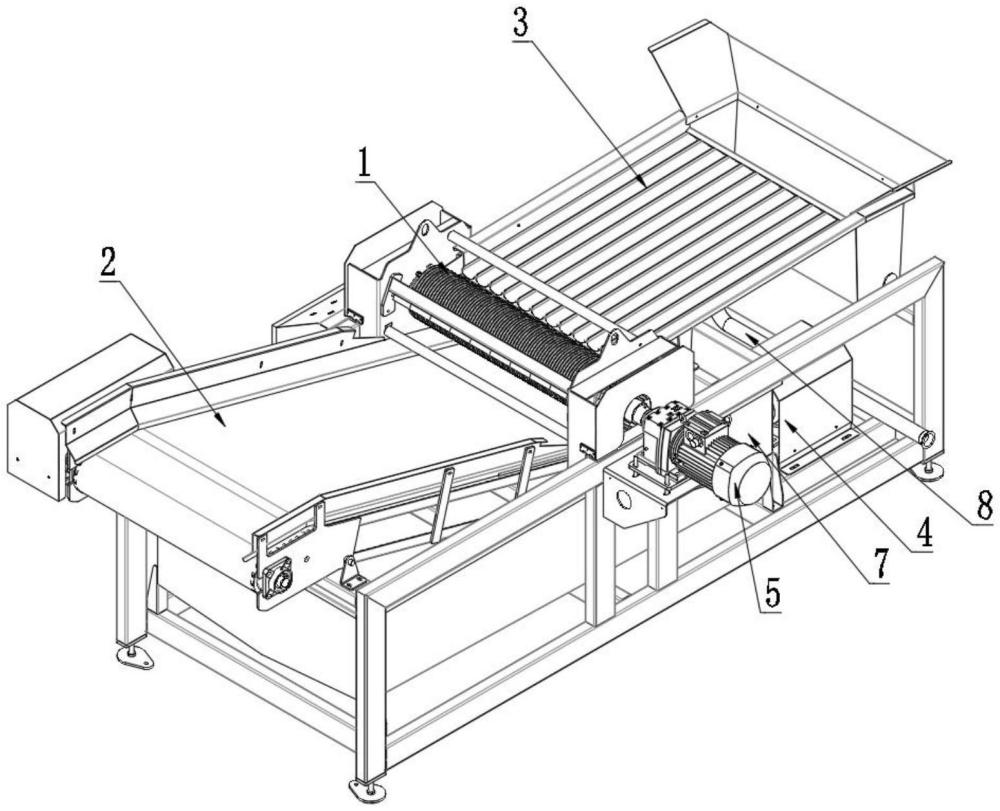 3
1
2
8
4
7
5