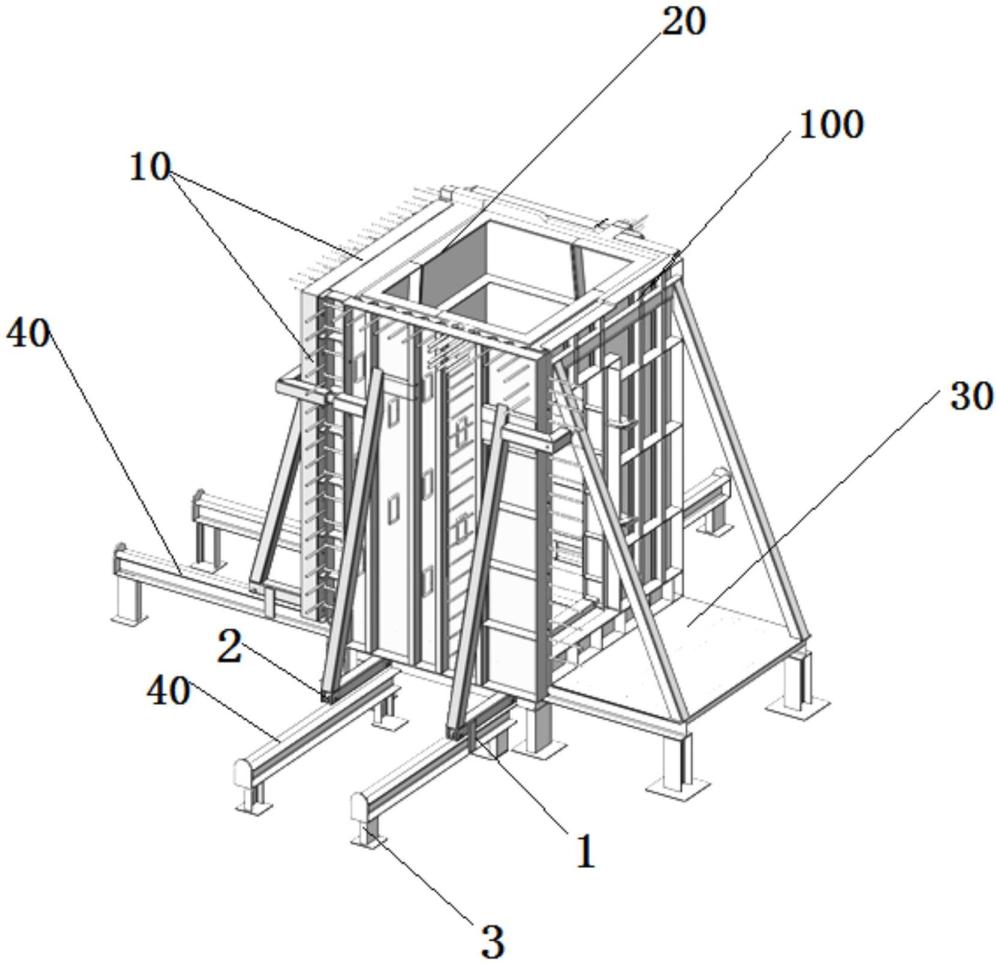 20
100
10
40
30
2
40
1
3