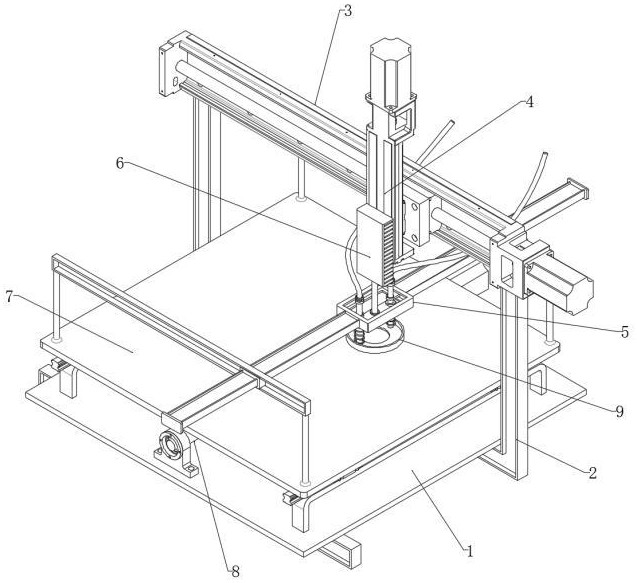 3
4
6
7
5
9
2
1
8