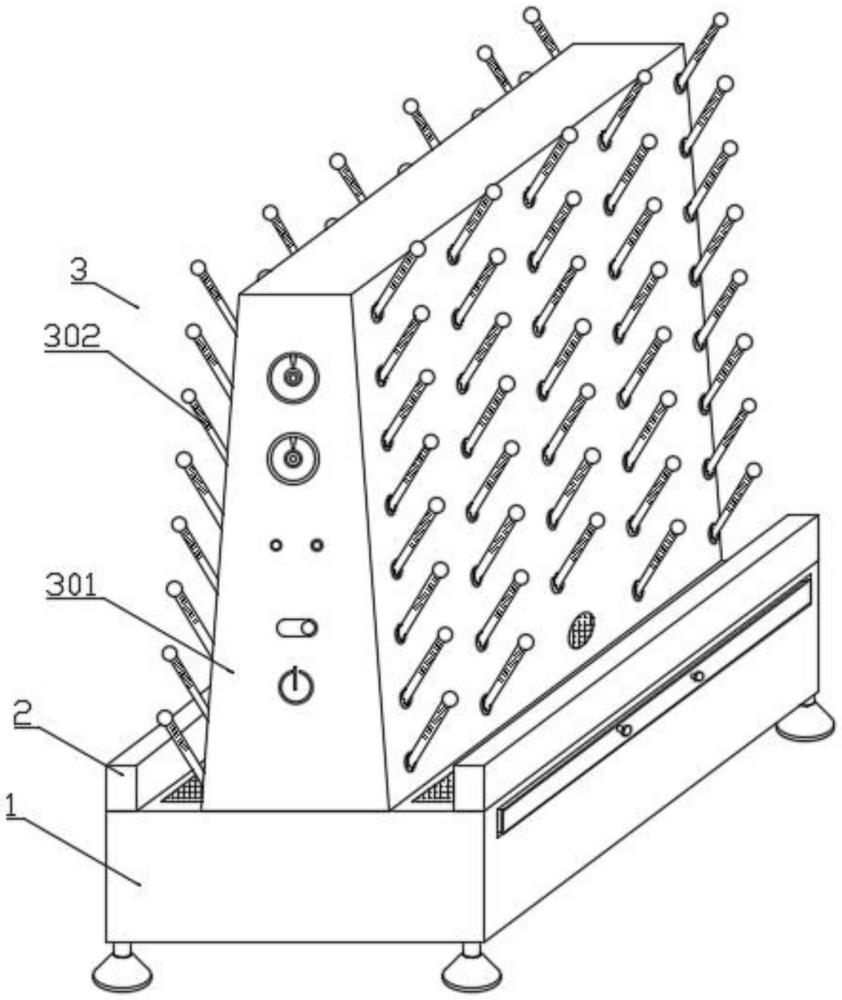 3
302
301
2
1