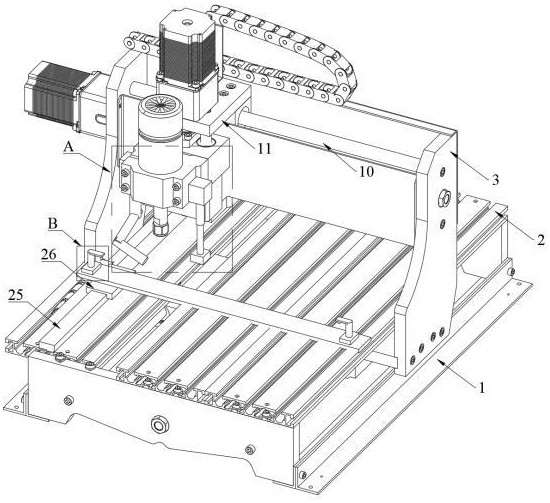 A
11
10
3
2
B
26
25
1