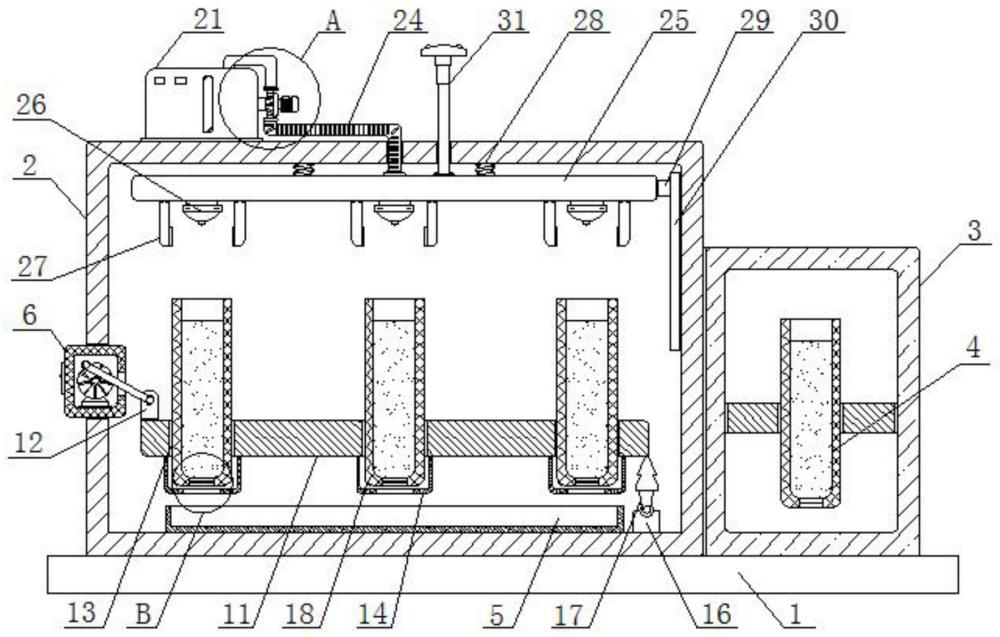 21
A
24
31
28
25
29
30
26
2
27
3
6
4
12
13
B
11
18
14
5
17
16
1