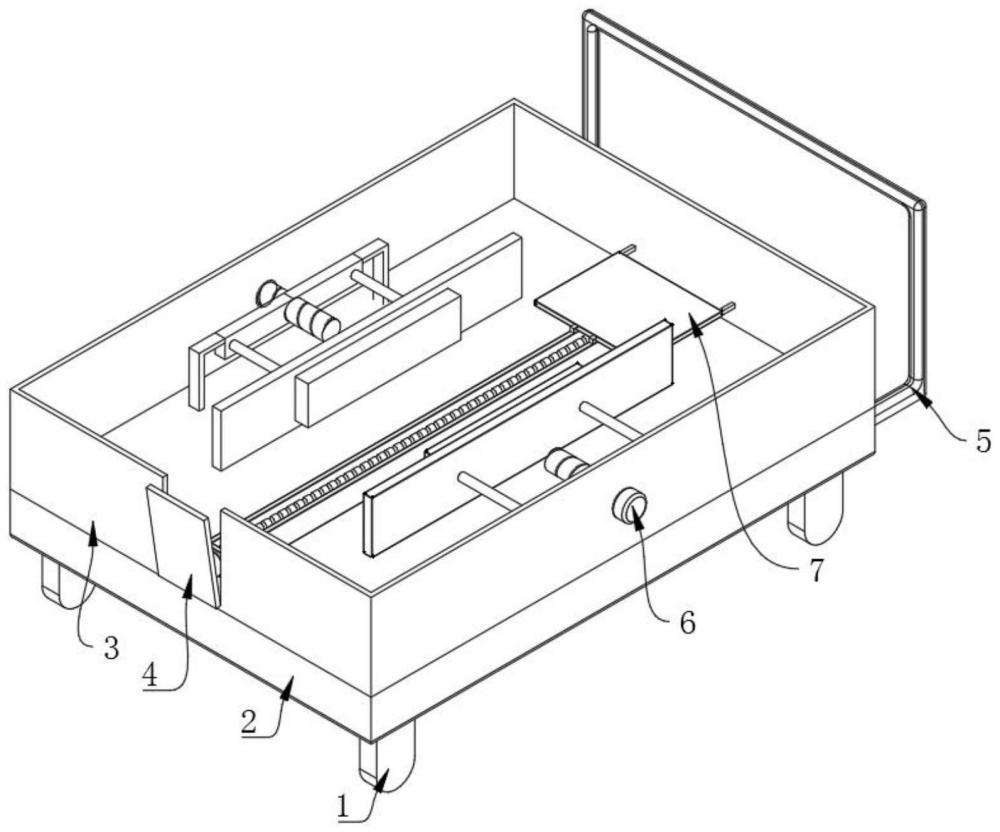 5
7
6
3
4
2
1