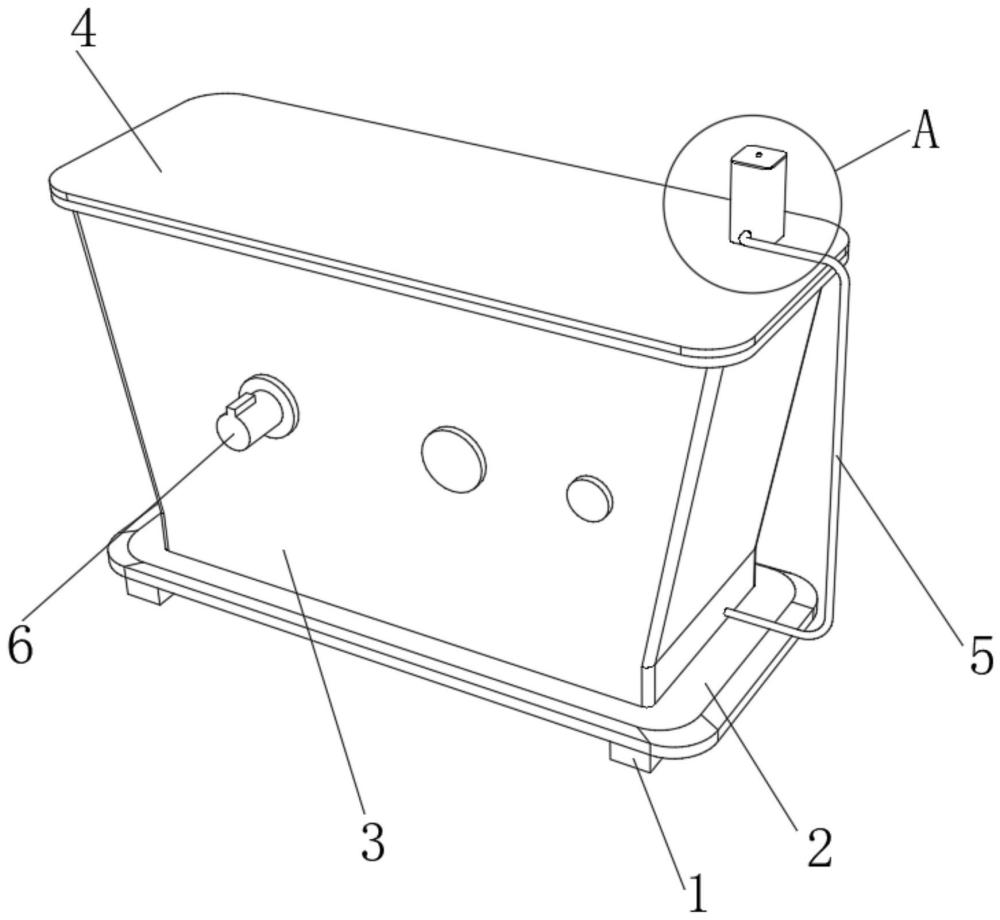 4
A
6
5
3
2
1