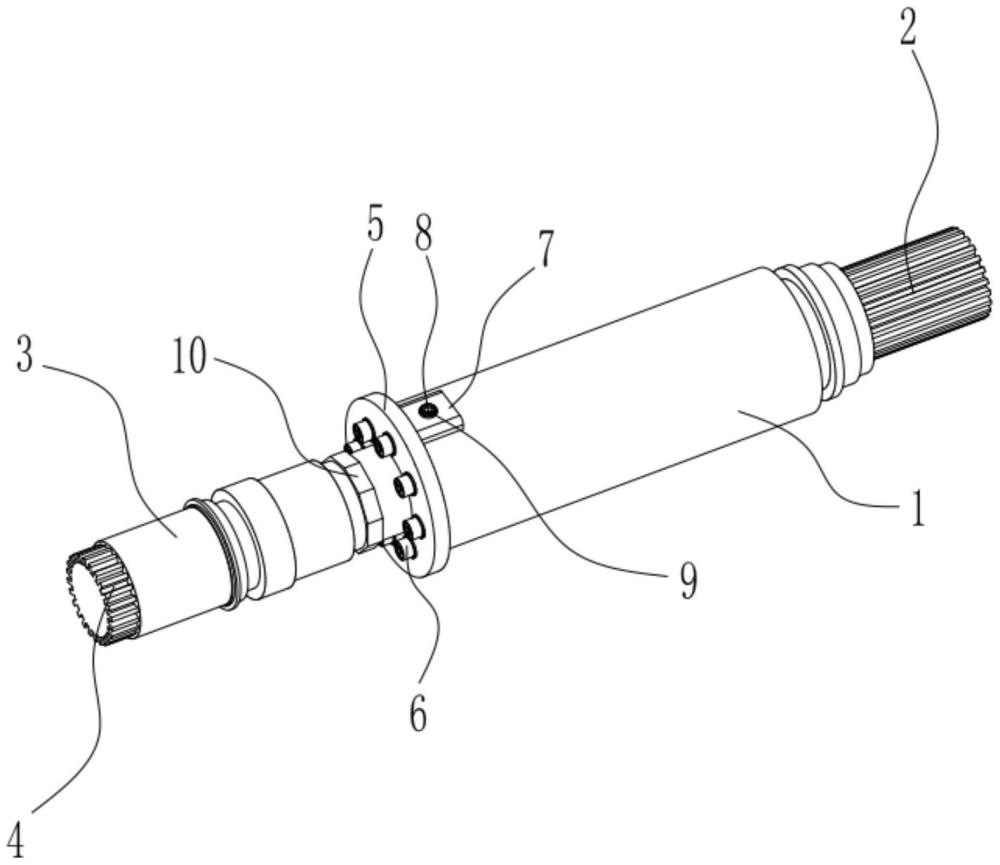 2
5
8
7
3
10
1
9
6
4