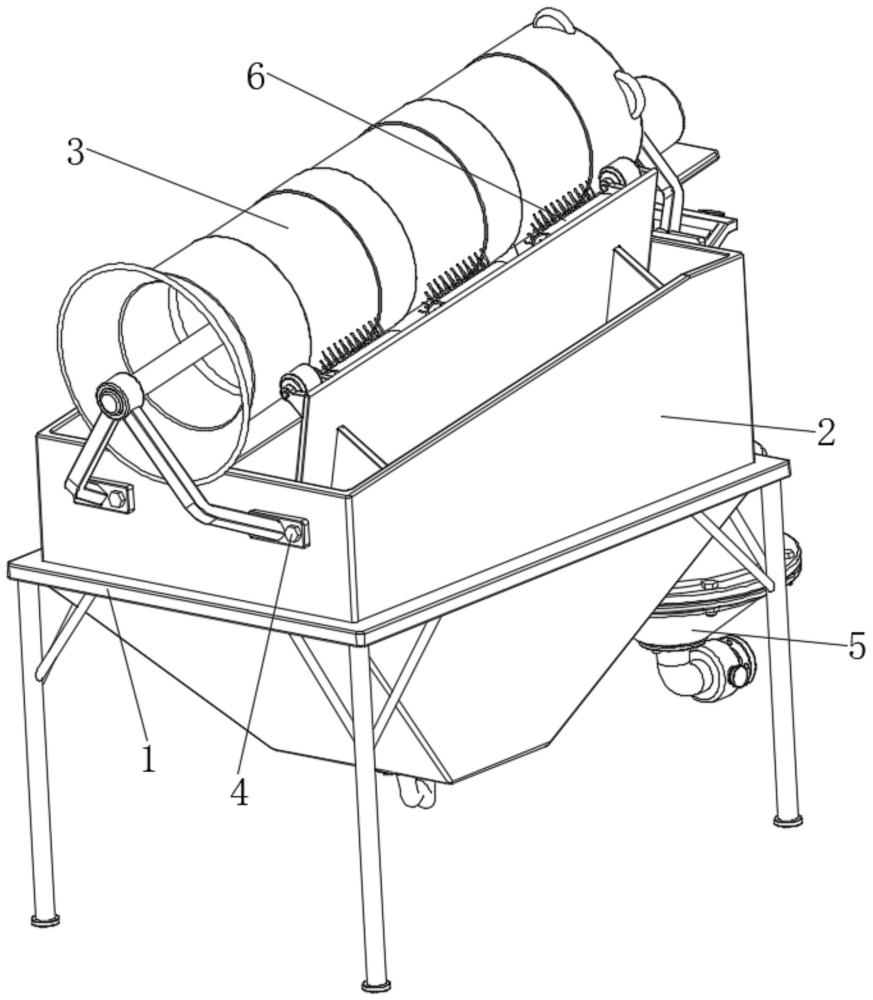 6
3
2
5
1
4