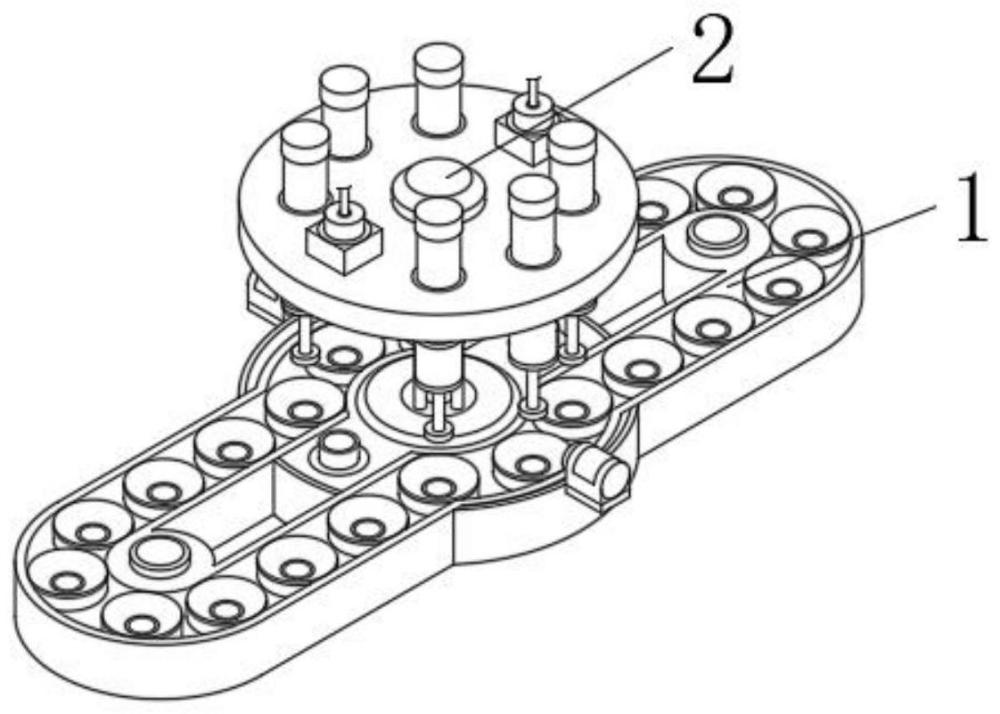 2

1