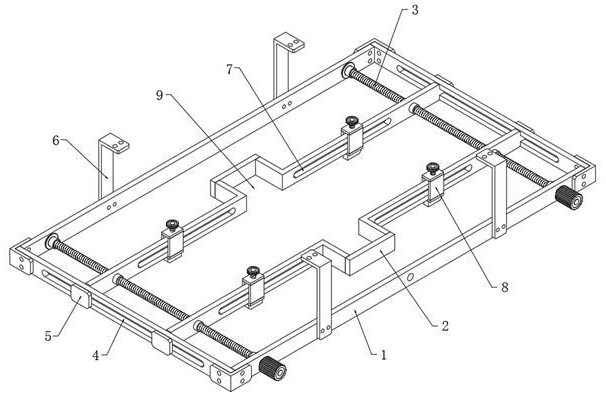 3
7
9
6
8
2
5
4
1