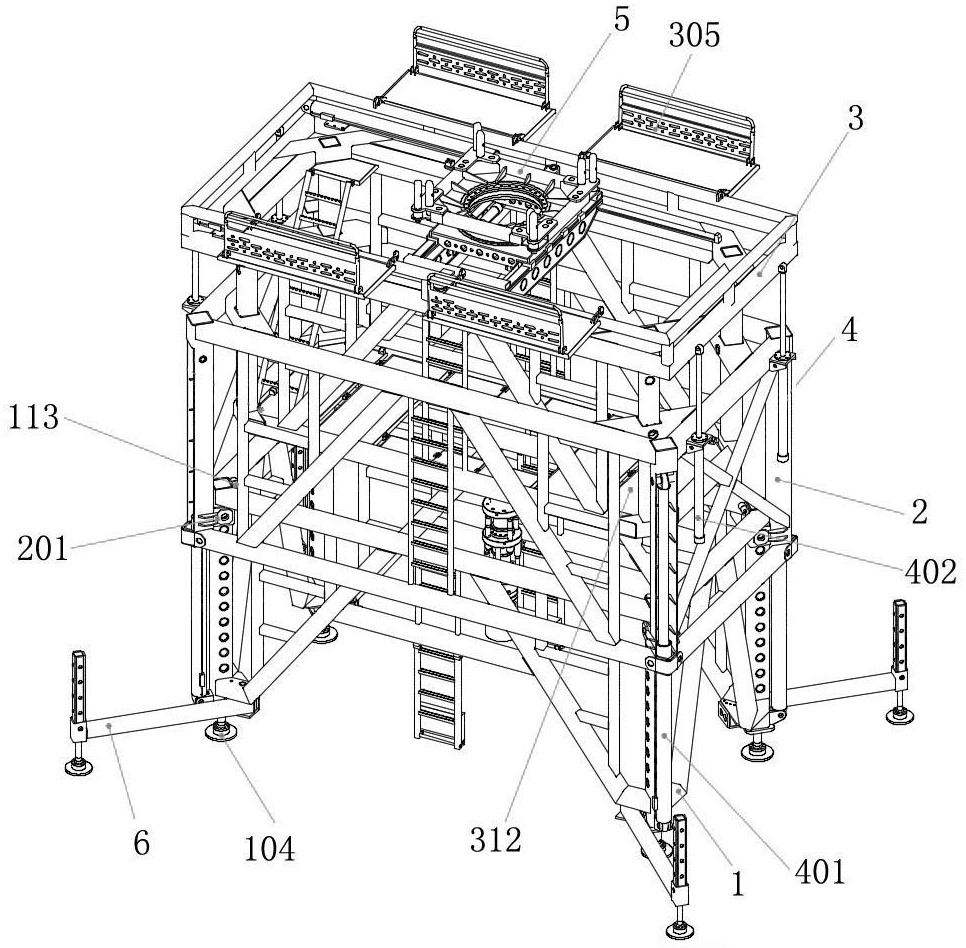 5
305
3
4
113
2
201
402
6
104
312
1
401