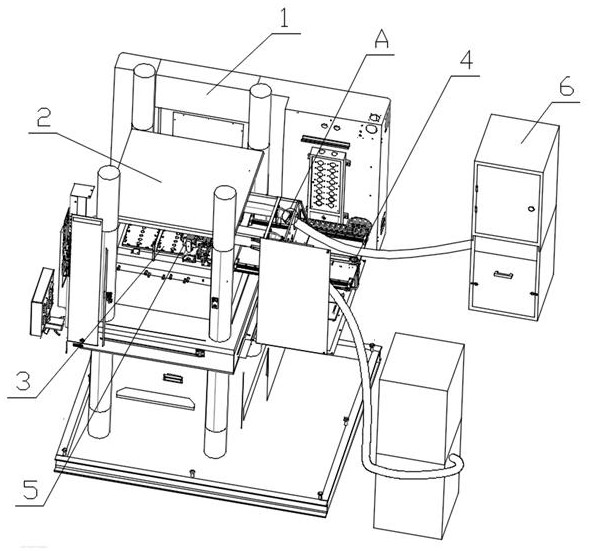 1
A
4
6
2
3
5