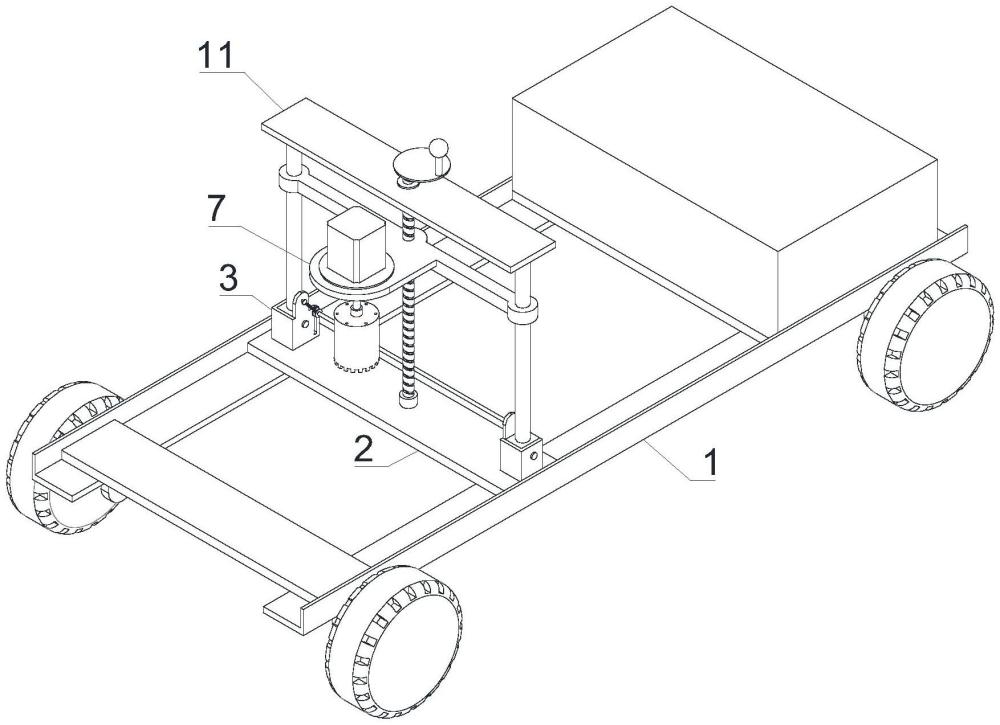 11
7
3
2
1