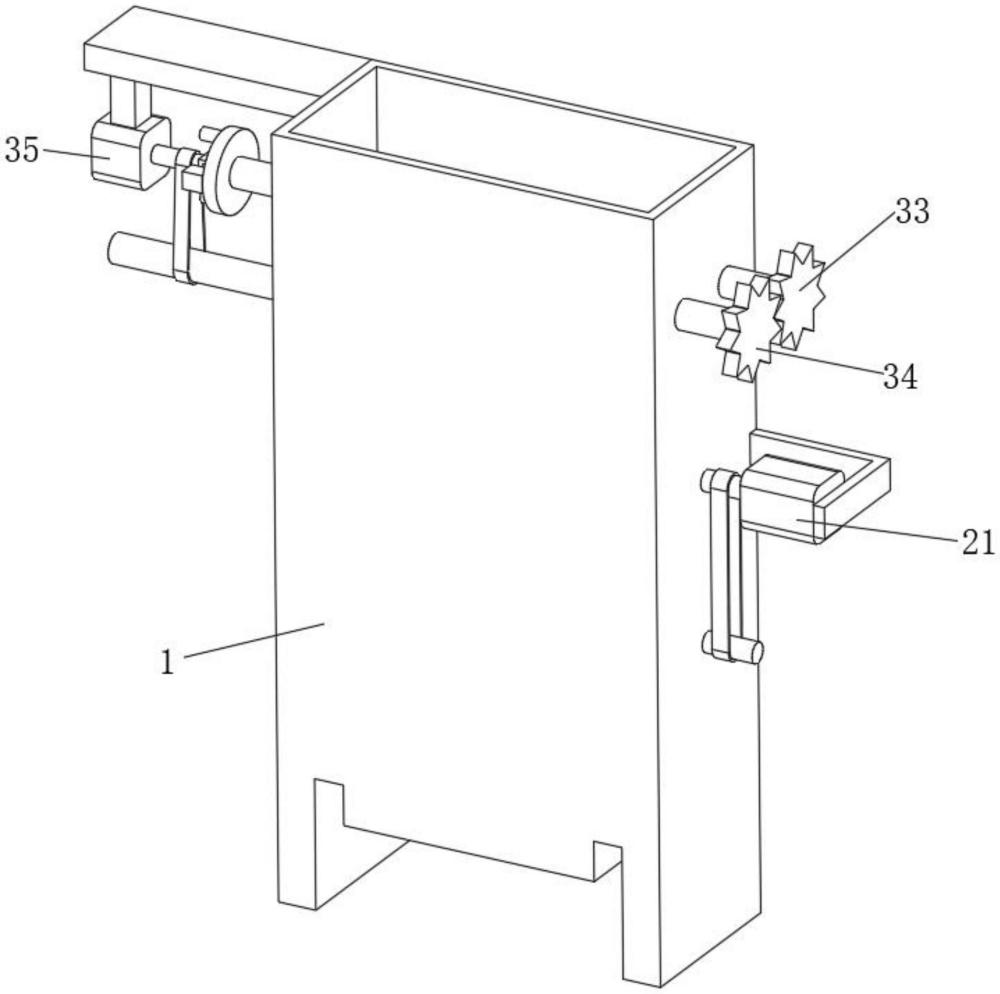 35
33
34
21
1