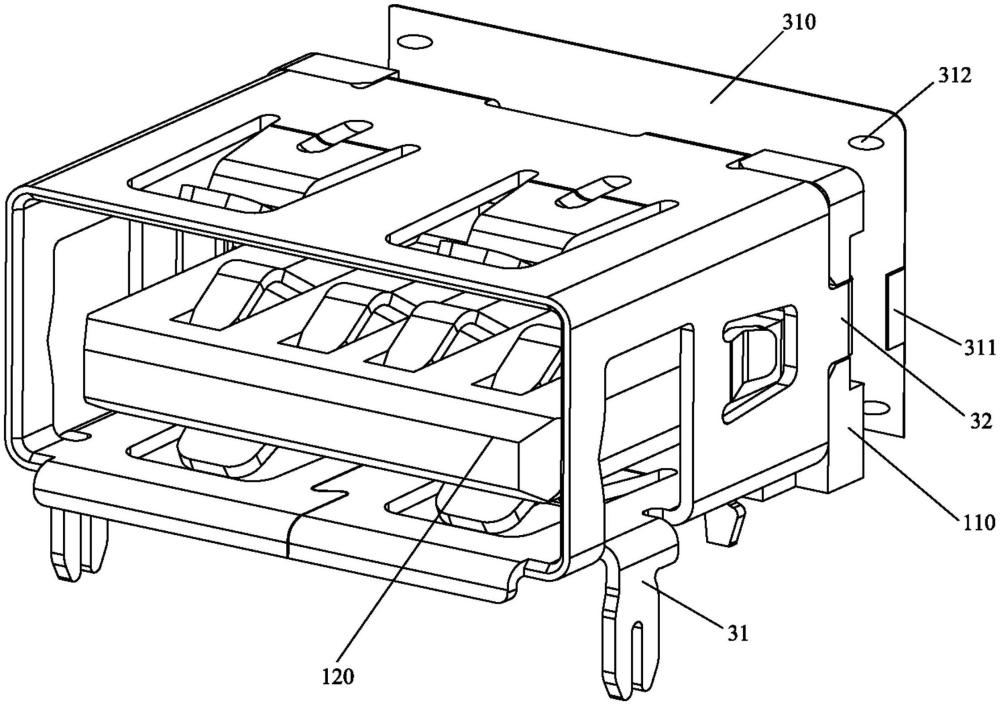 310
312
311
32
110
31
120