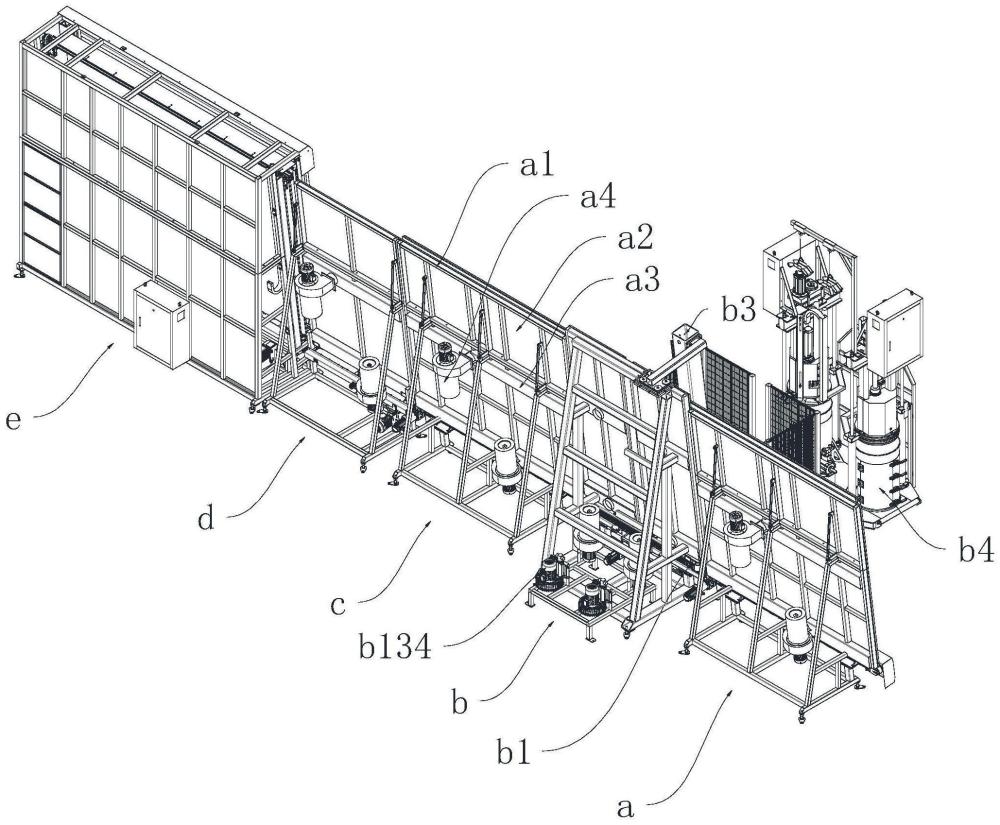 a1
a4
a2
a3
b3
e
d
c
b4
b134
b
b1
a