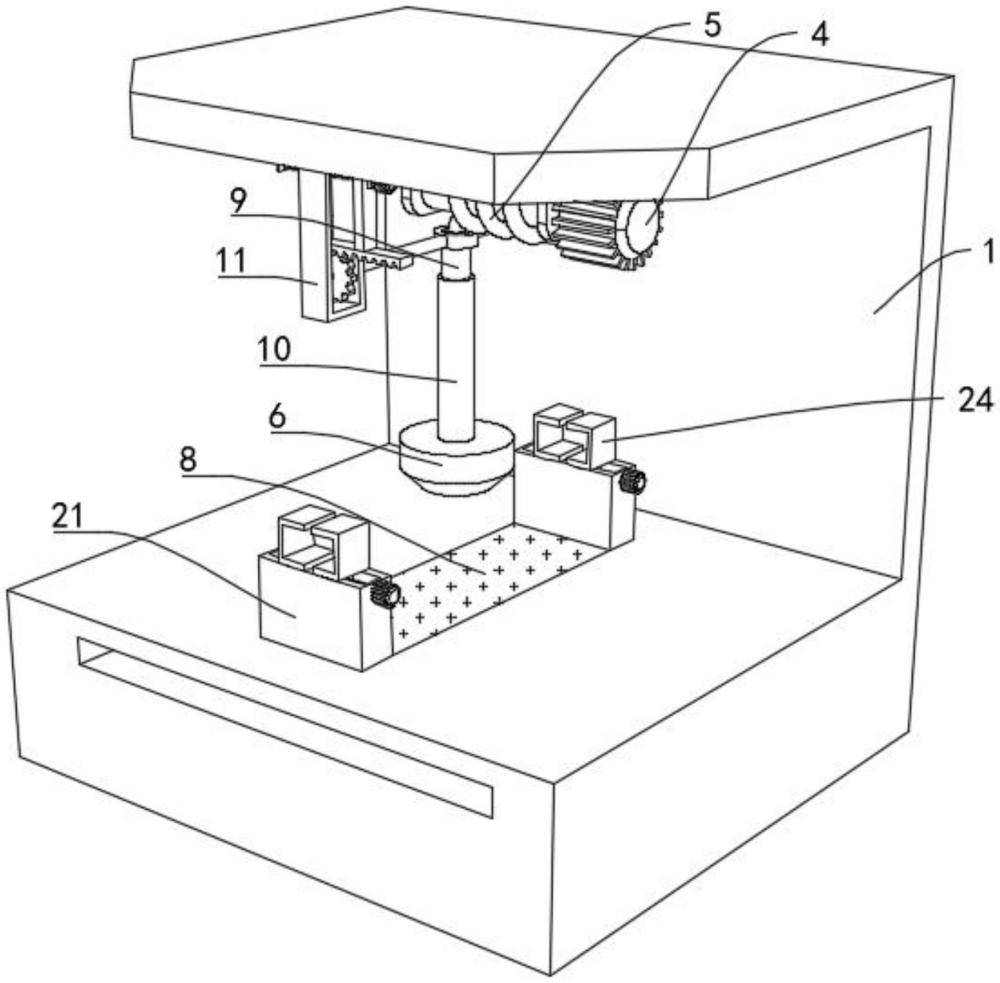 5
4
9
11
1
10
24
6
8
21