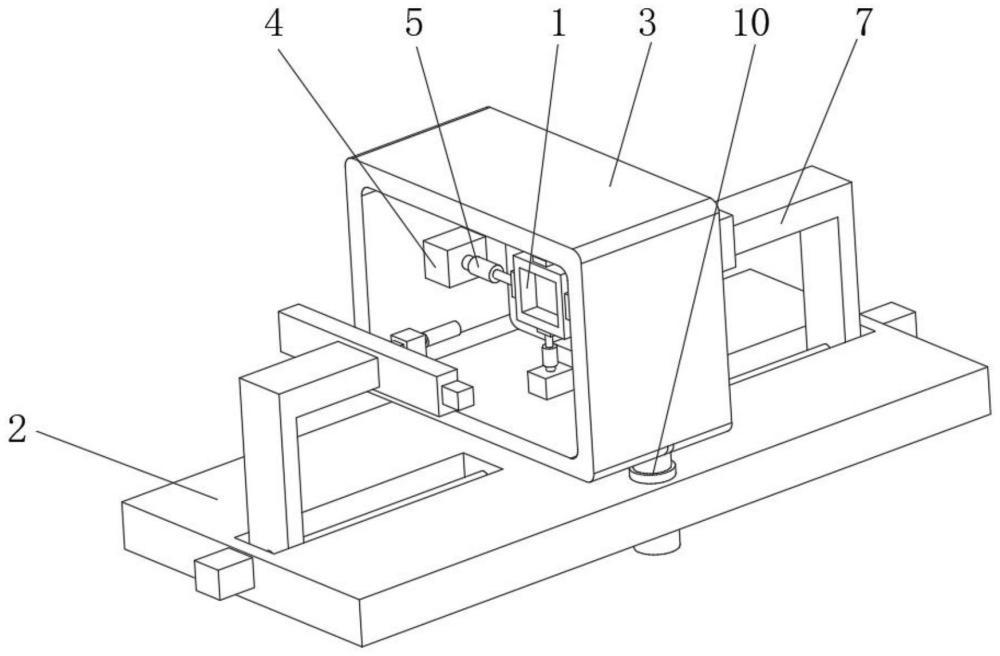 4 5 1 3 10 7

2