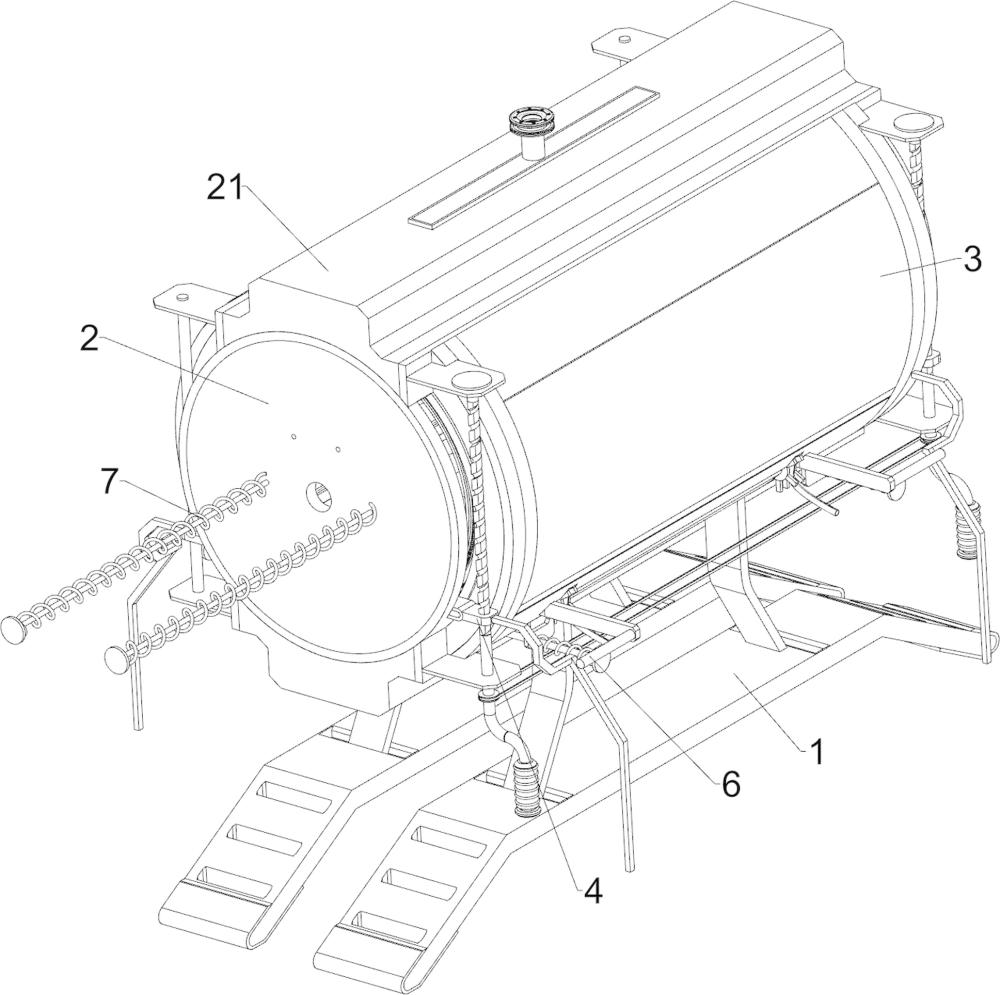 21
3
2
7
1
6
4