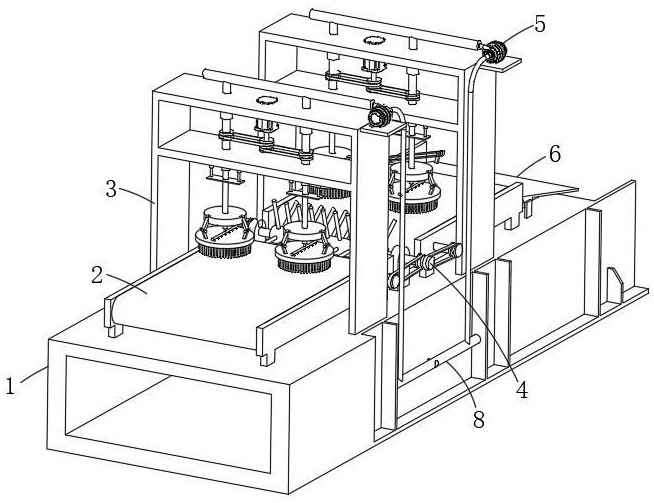 5
6
3
2
1
4
8