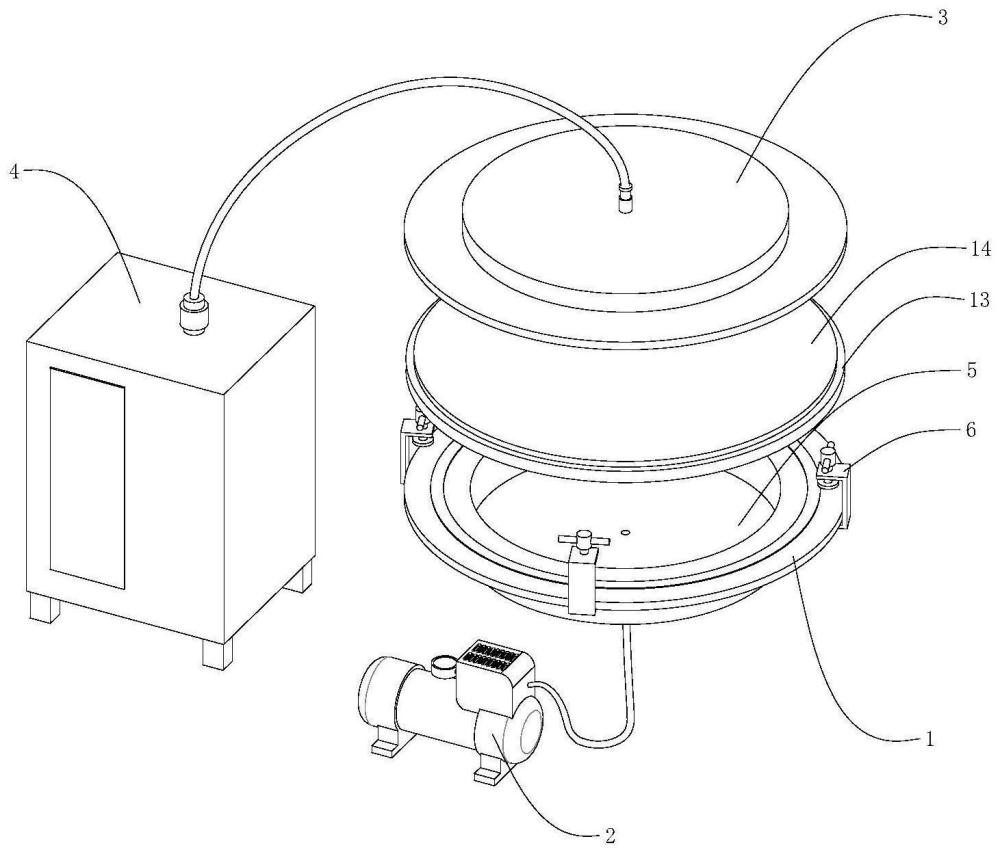 3
4
14
13
5
6
1
2