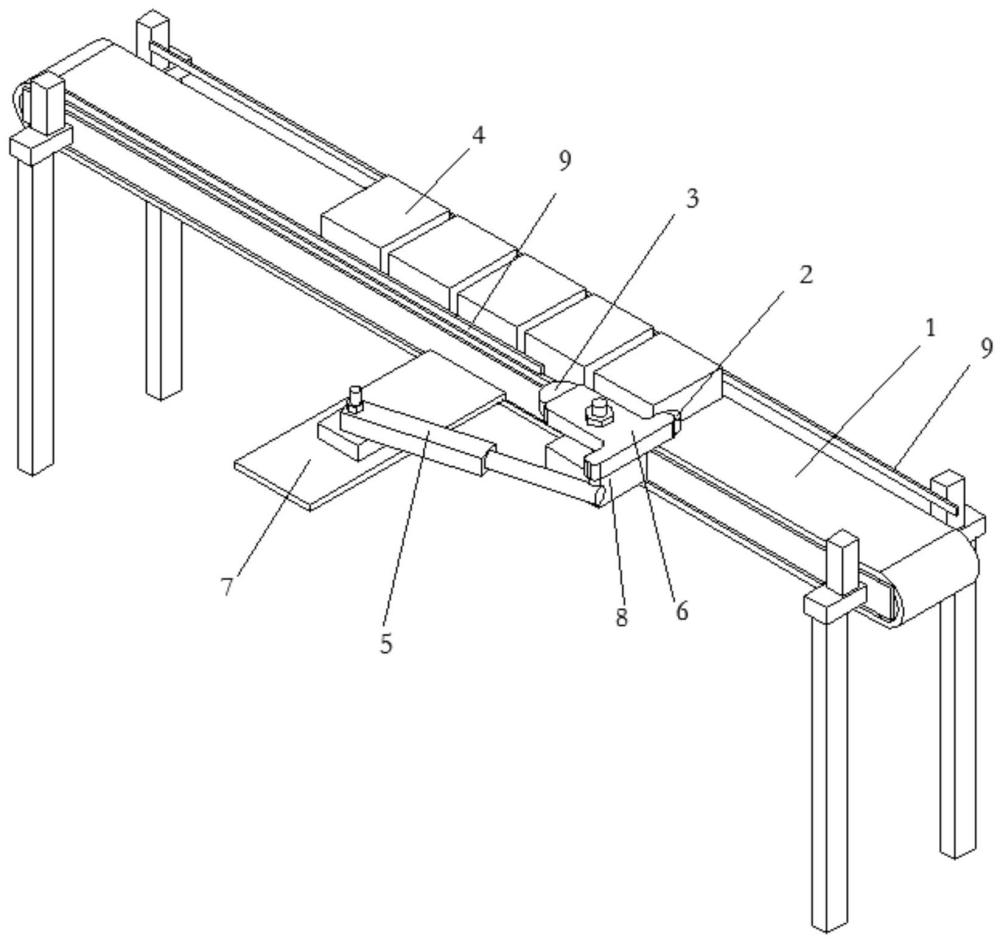 4
9
3
2
1
9
7
5
8
6