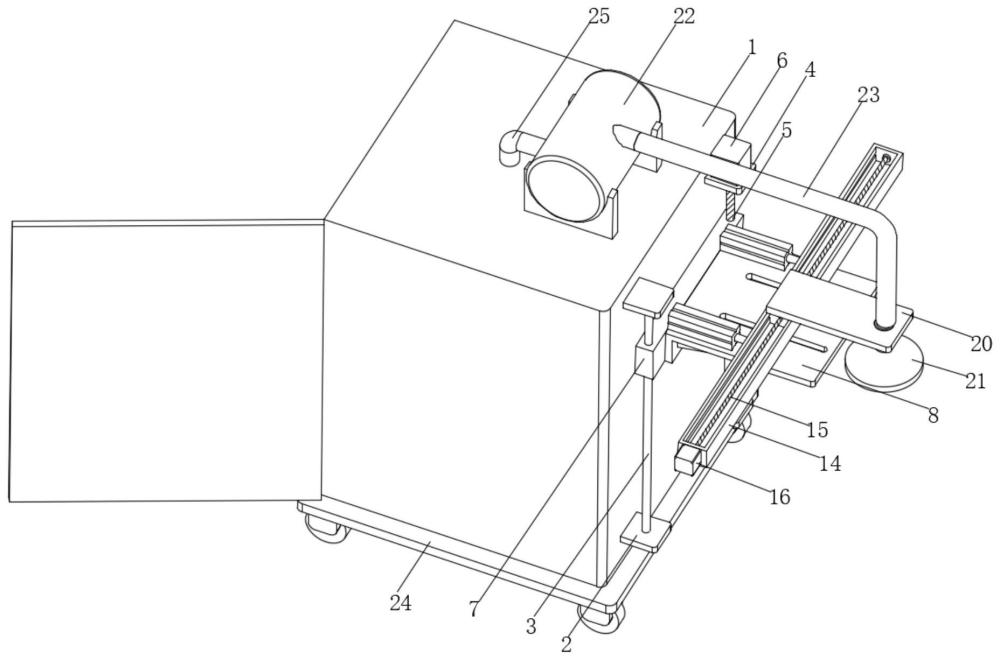 25
22
1
6
4
23
5
20
21
8
15
14
16
24
7
3
2