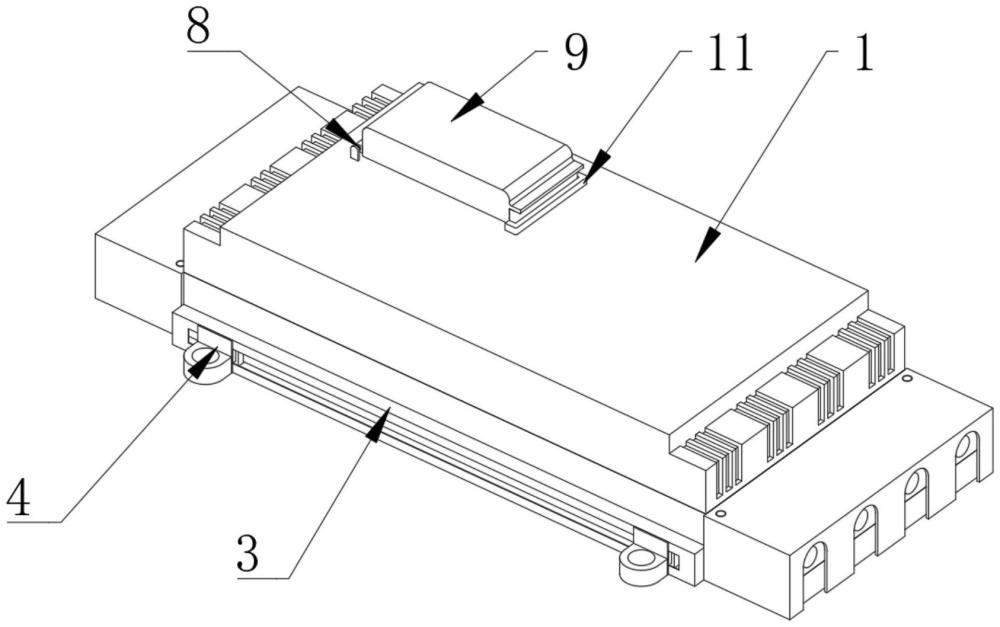 8
9
11
1
4
3