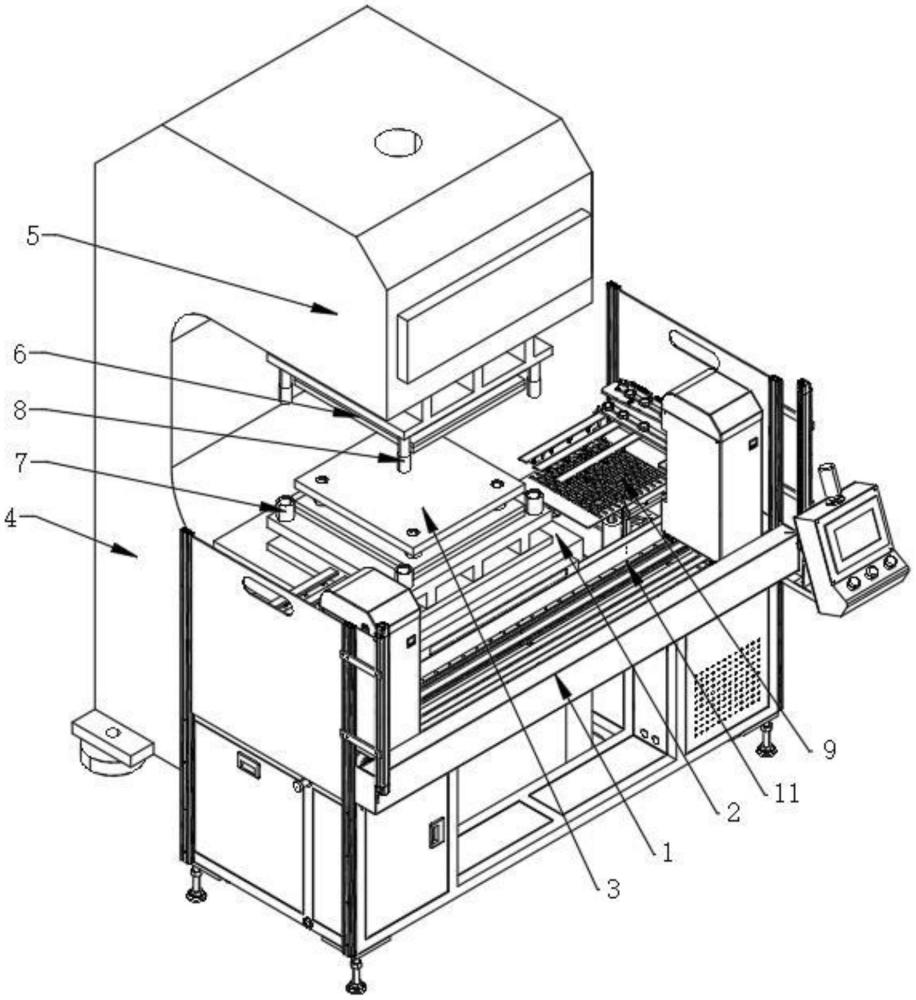 5
6
8
7
4
9
11
2
1
3