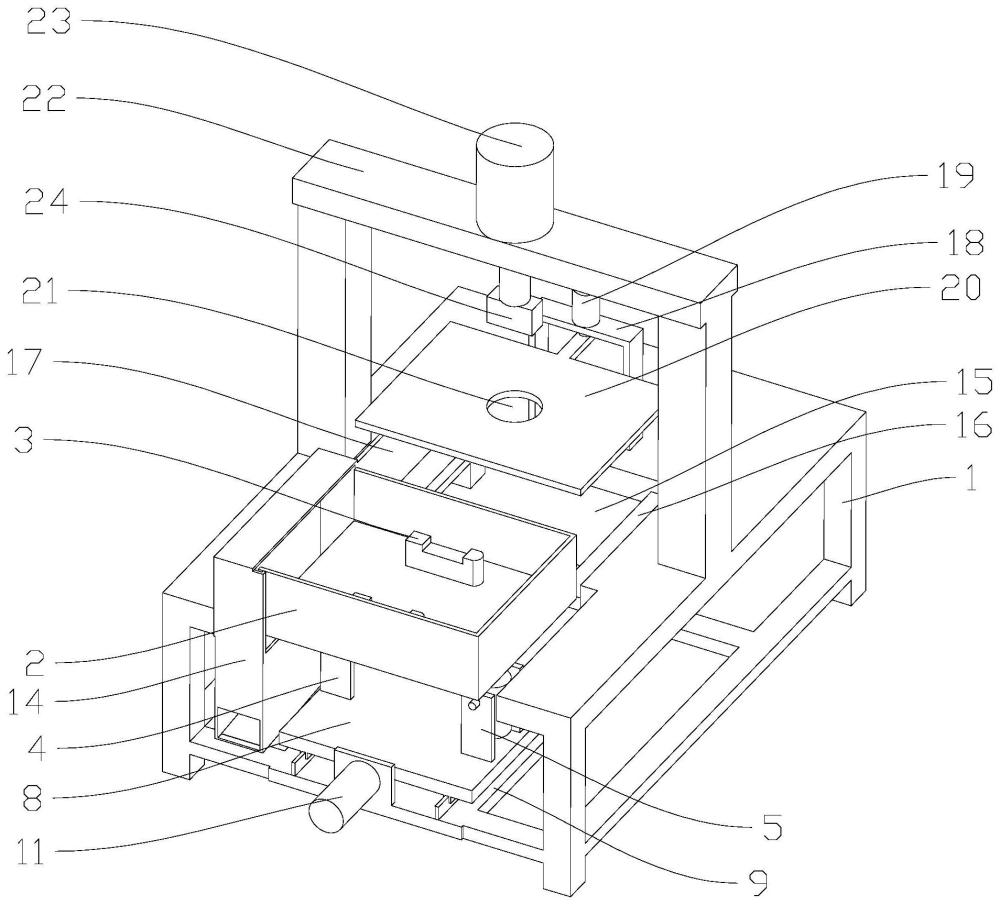 23
22
24
21
17
3
2
14
4
8
11
19
18
20
15
16
1
5
9