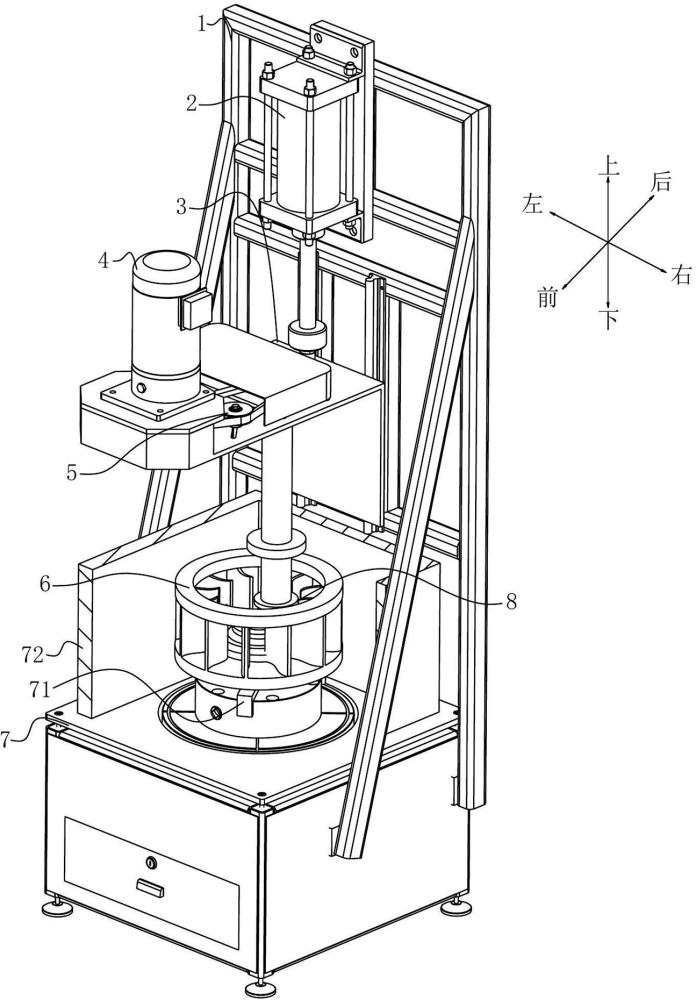 1
2
3
4
5
6
8
72
71
7
上
后
左
右
前
下