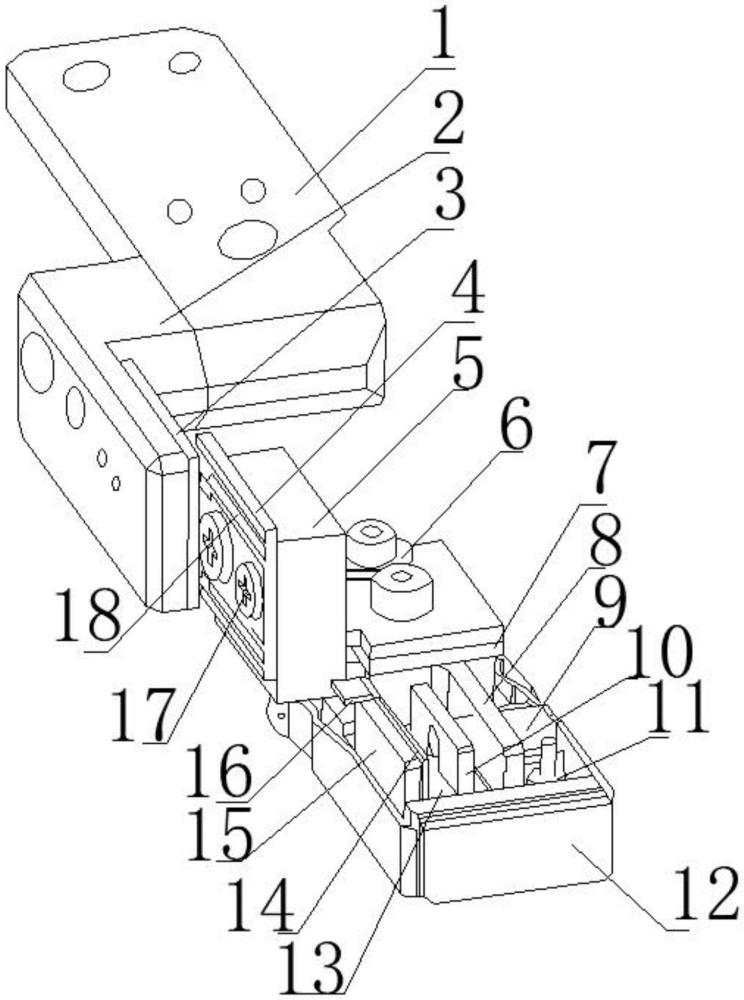 1
2
3
4
5
6
7
8
9
10
11
18
17
16
15
14
13
12