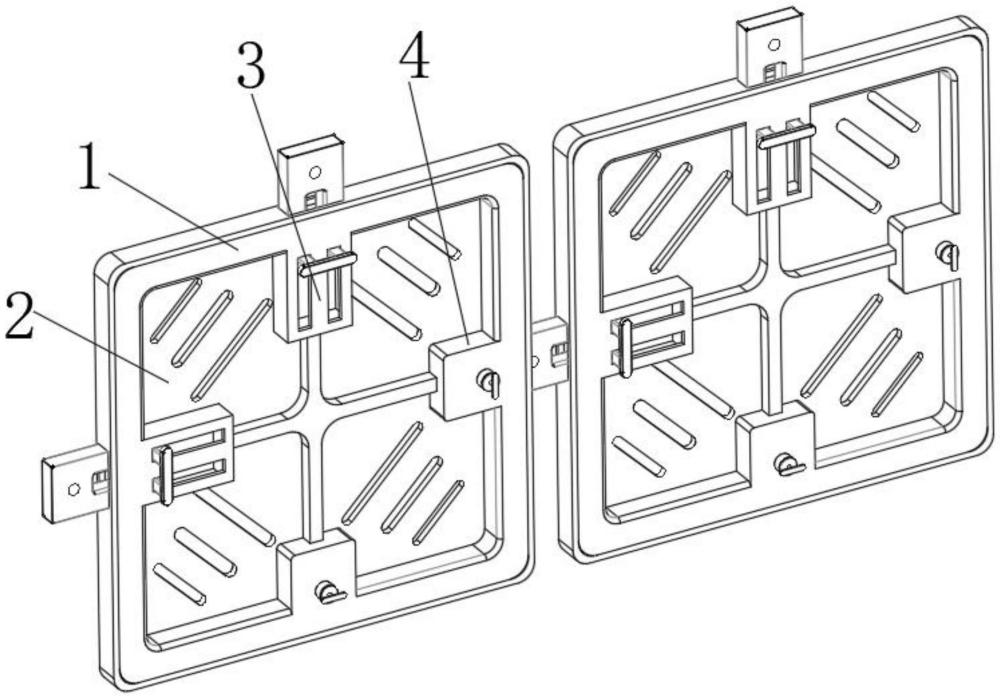 3
4
1
2