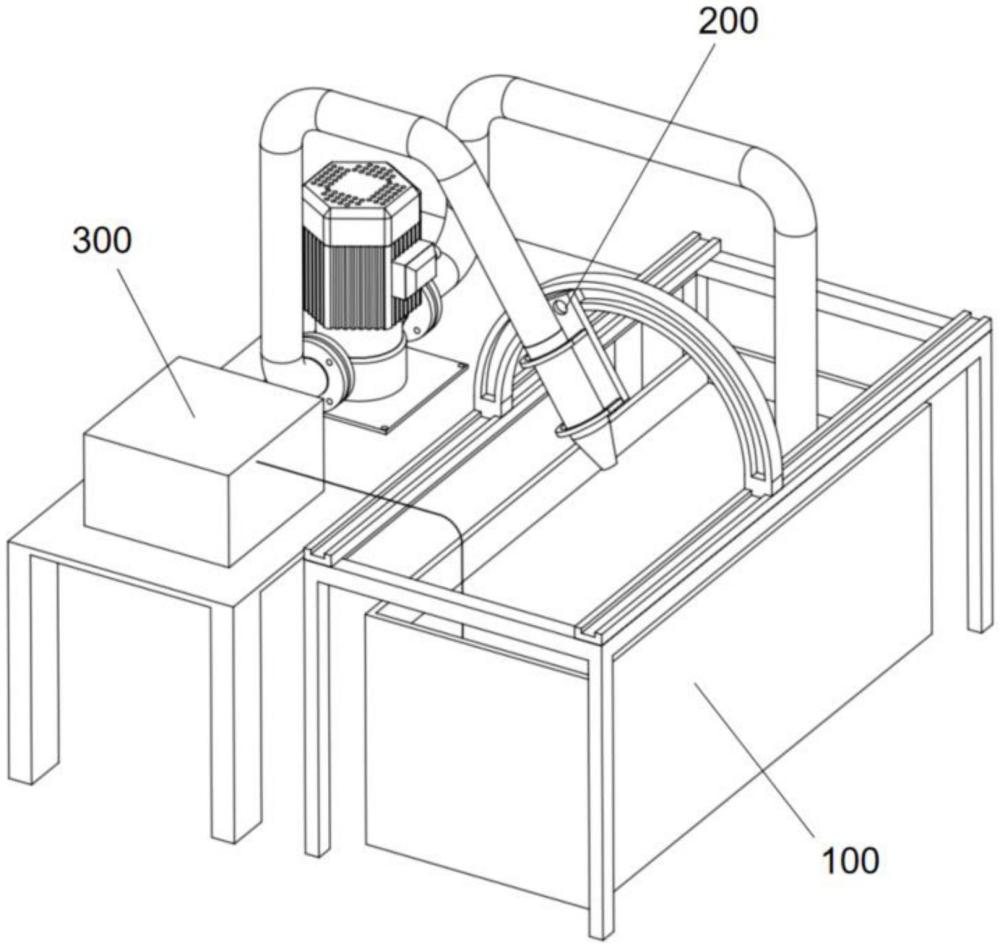 200
300
100