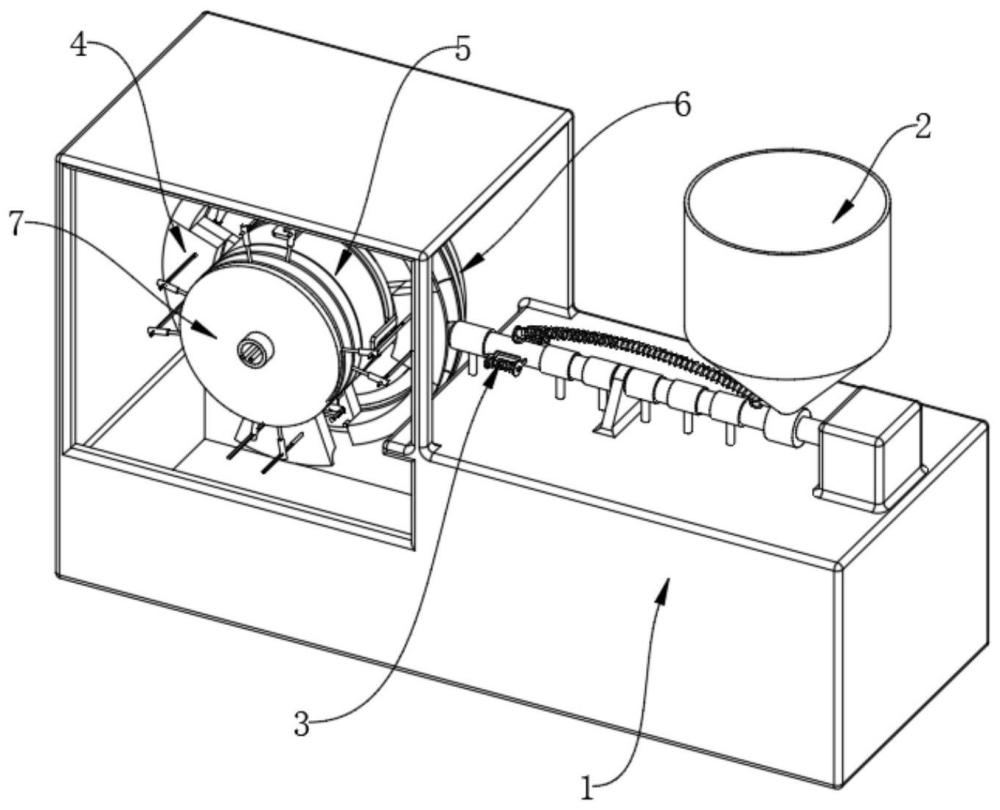 4
5
6
2
7
3
1