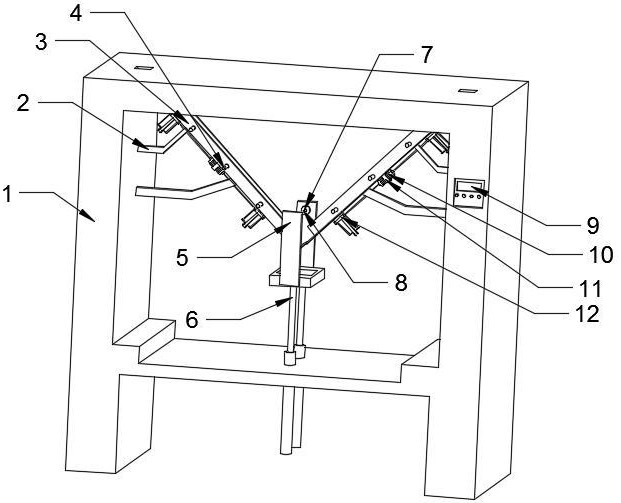 4
3
7
2
1
9
10
5
8
11
6
12