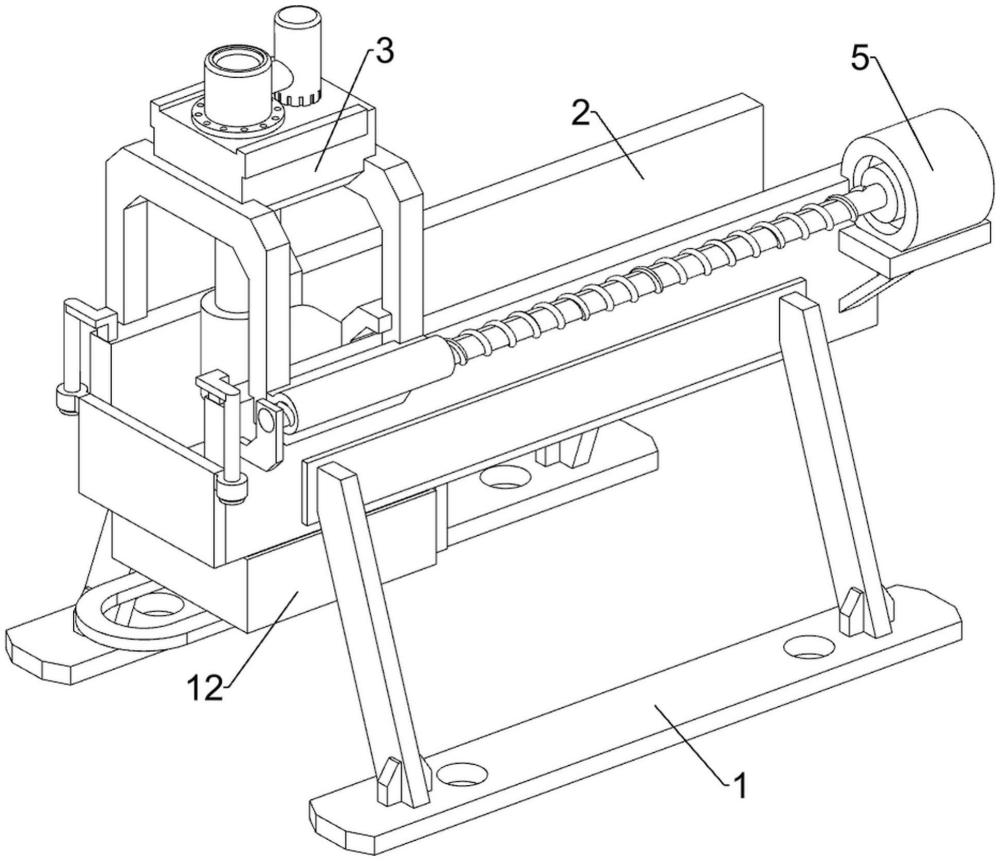 3
2
5
12
1