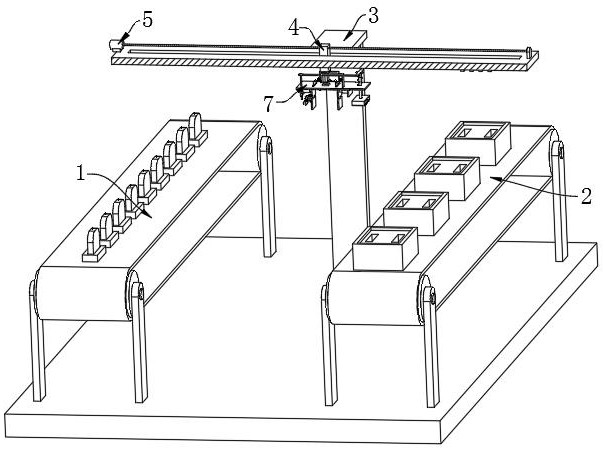 5
4
3
7
1
2