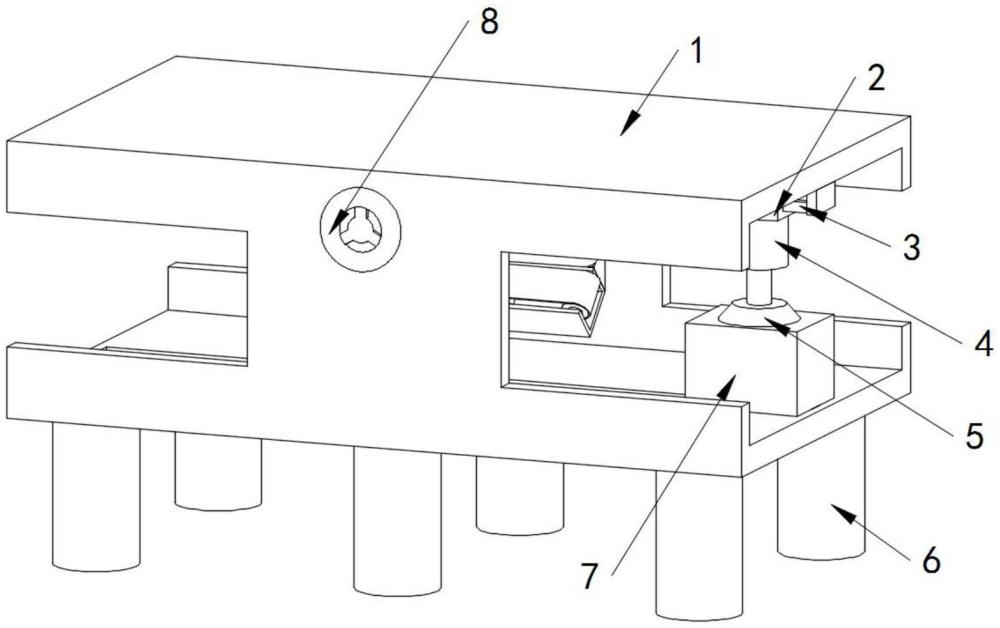 8
1
2
3
4
5
6
7