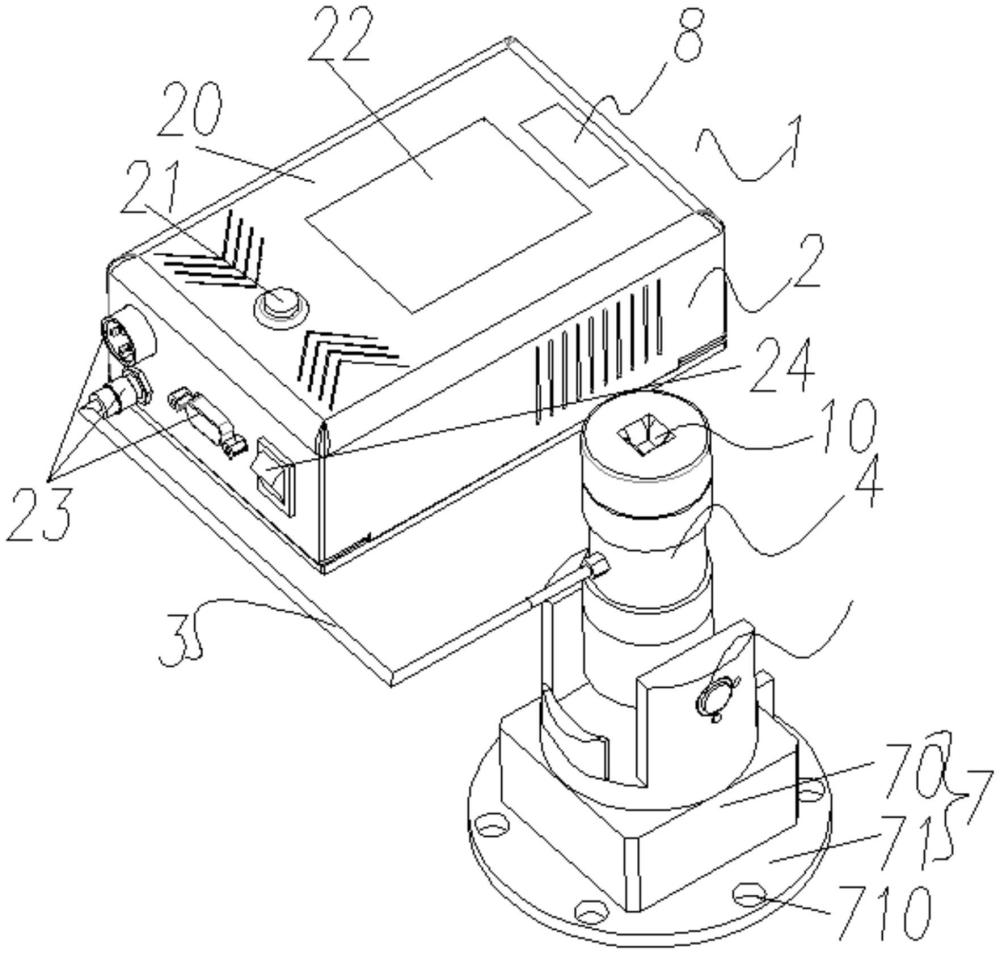 22
8
20
1
21
2
24
10
4
23
3
70
7
71
710