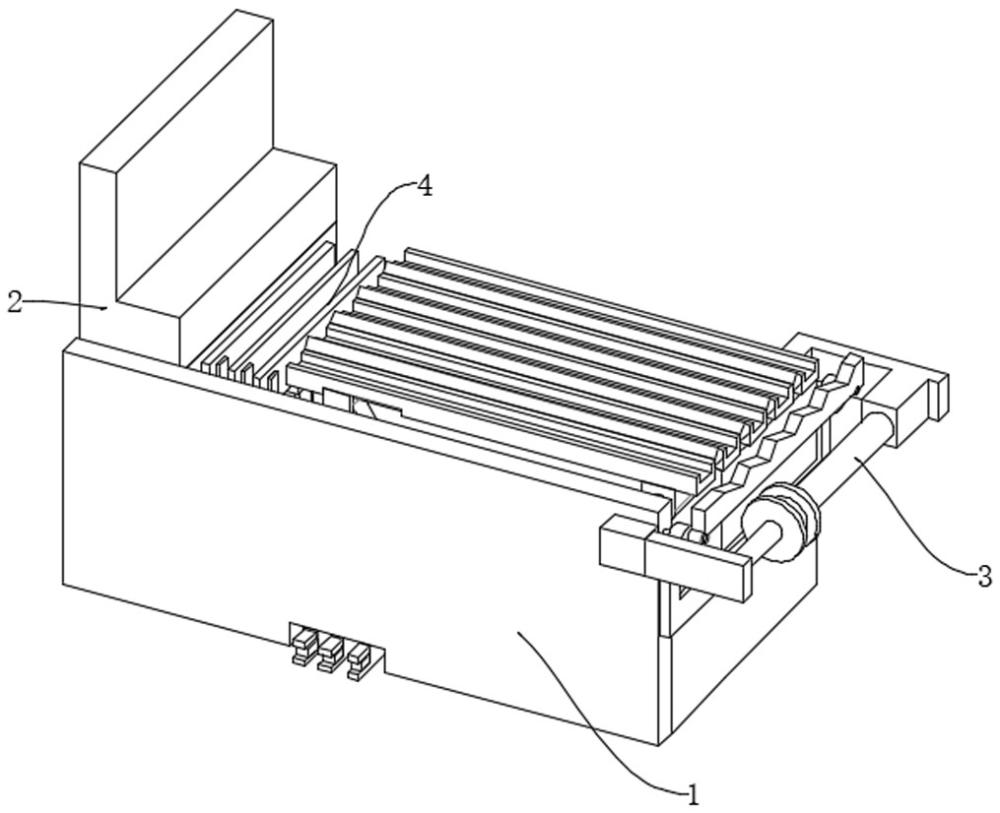 4
2
3
1