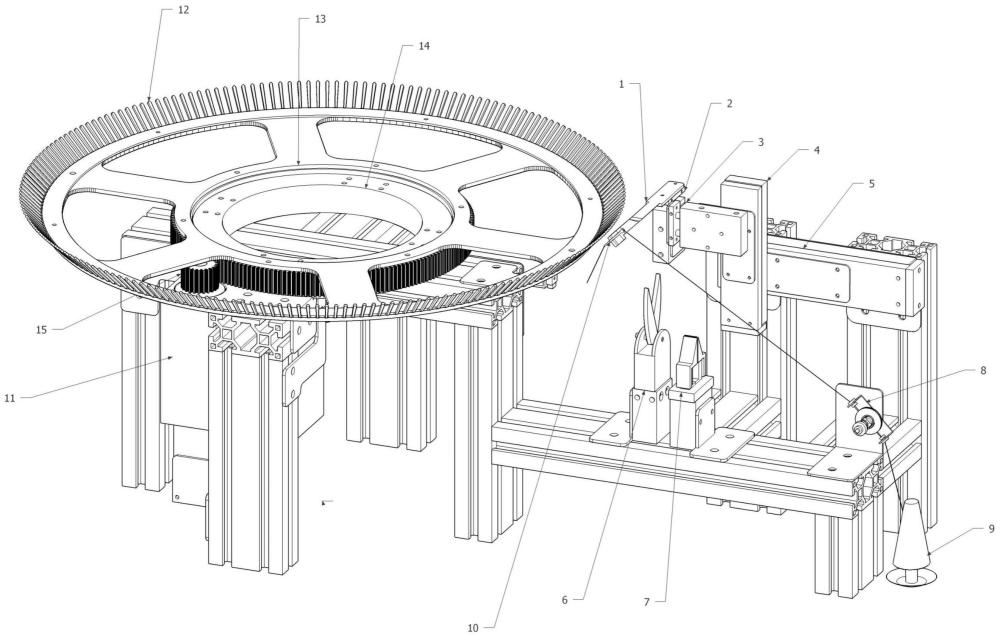 12
13
14
1
2
3
4
5
15
11
8
9
6
7
10