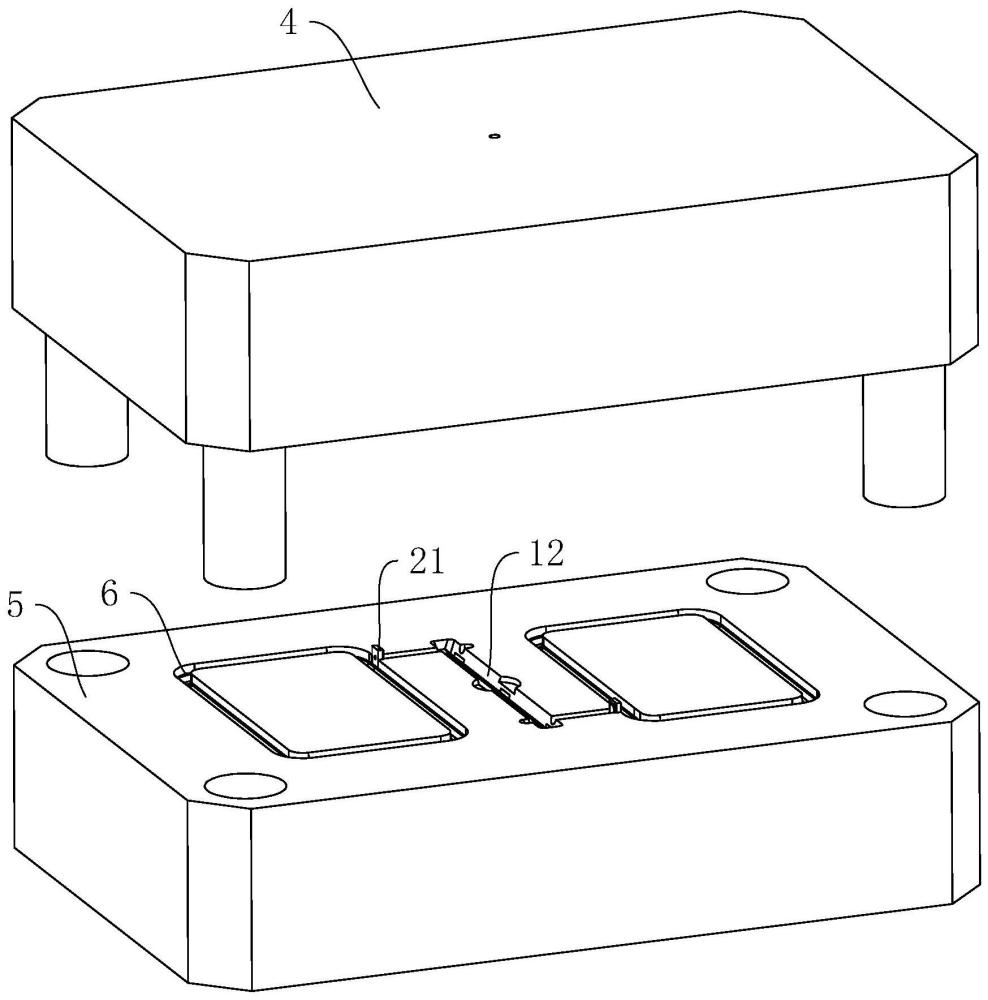 4
21
12
5
6