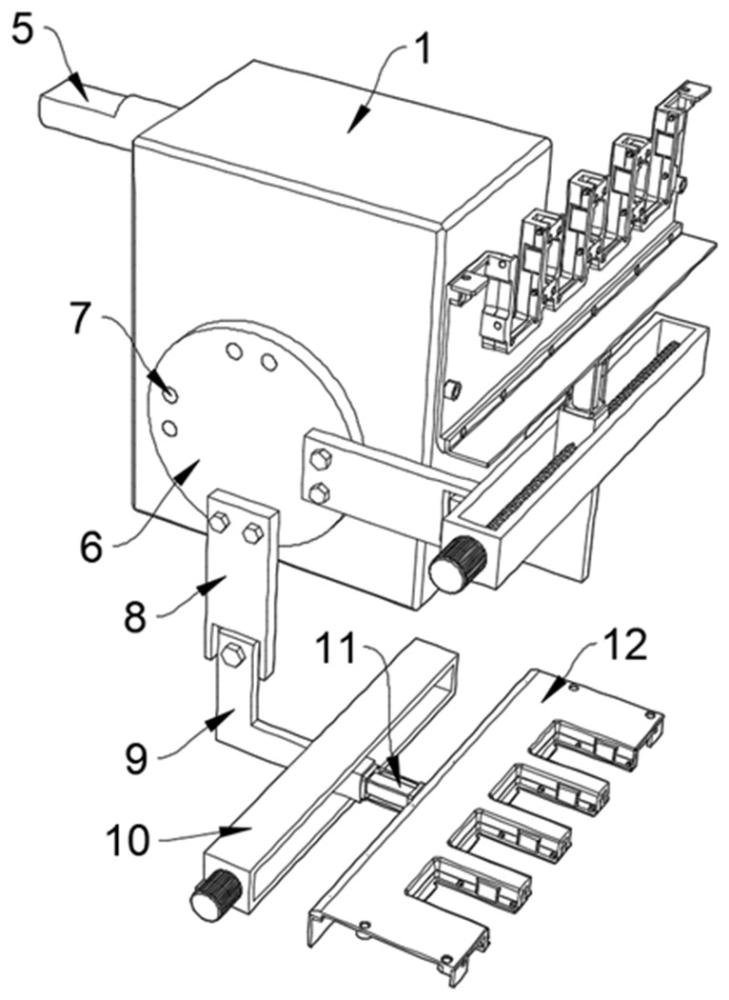 5
1
7
6
8
11
12
9
10