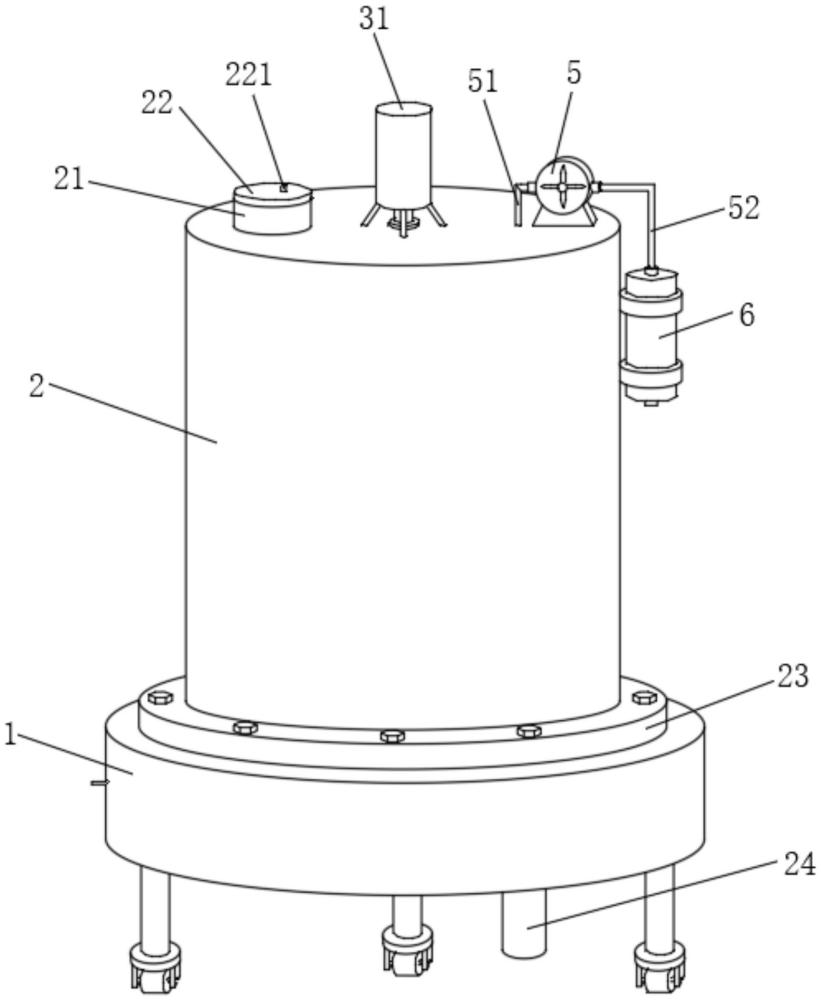 31
221
22
51
5
21
52
6
2
23
1
24