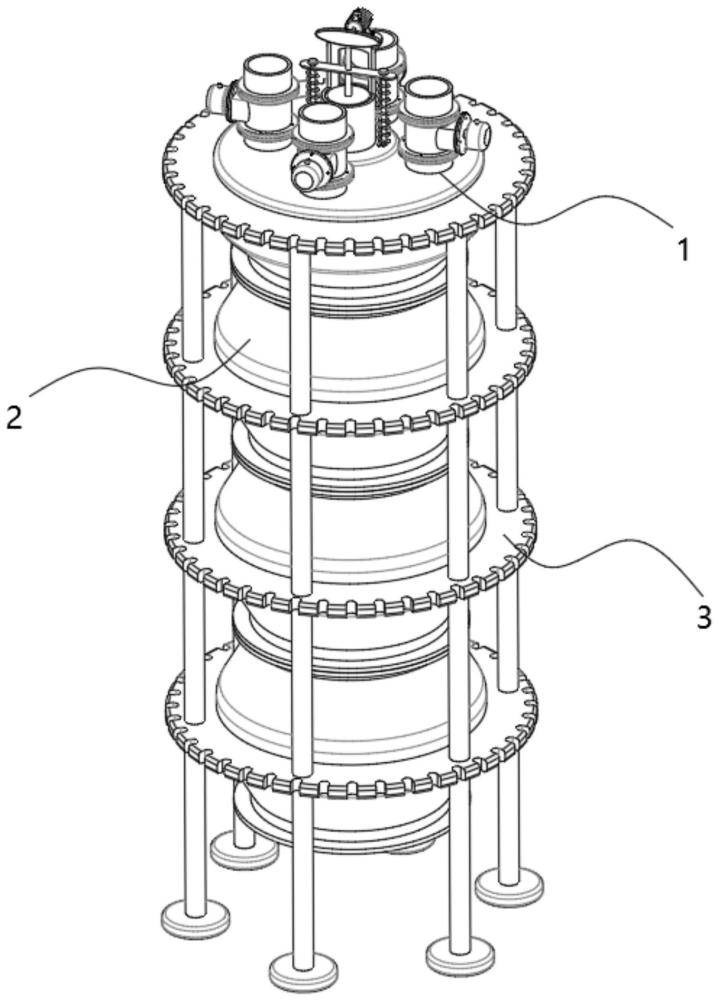 1

2

3