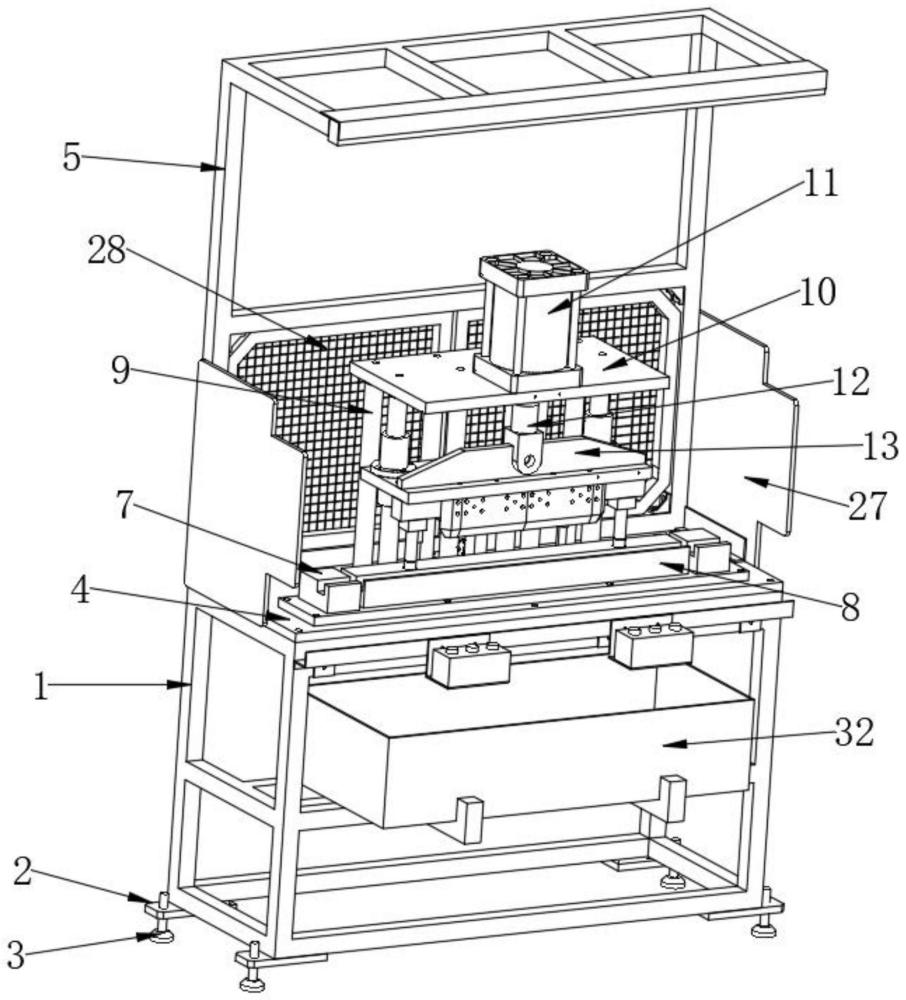 5
11
28
10
9
12
13
27
7
4
8
1
32
2
3