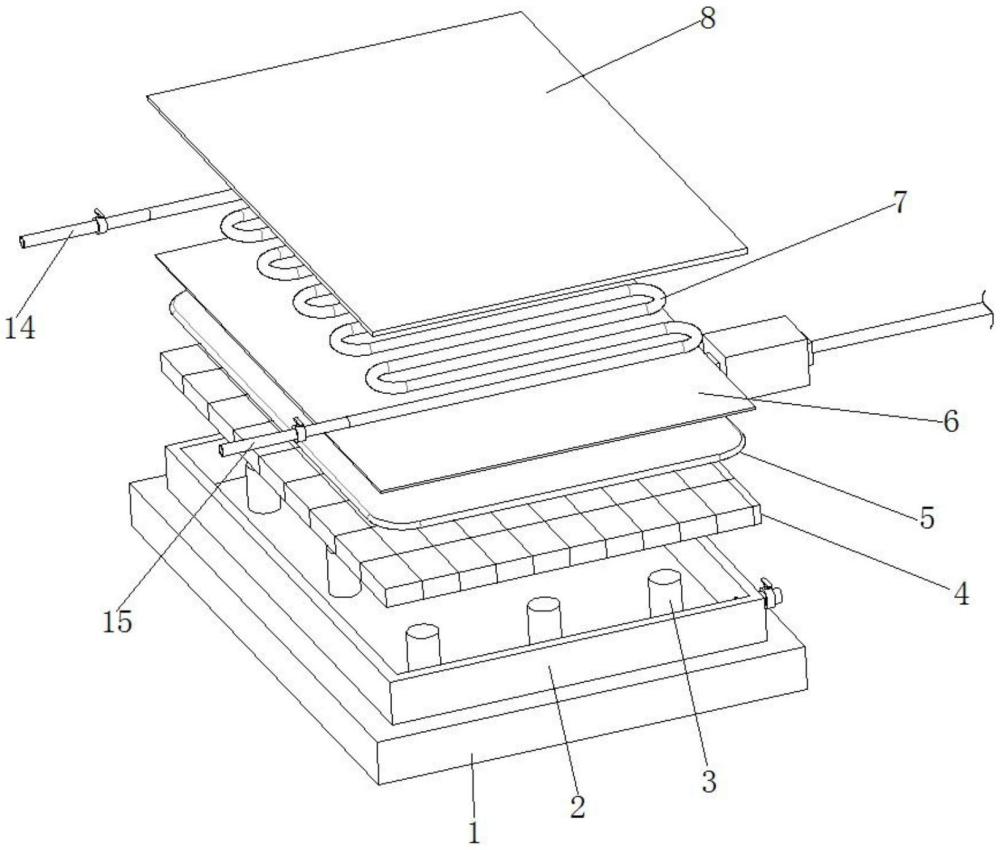 8
7
14
6
5
4
15
3
2
1